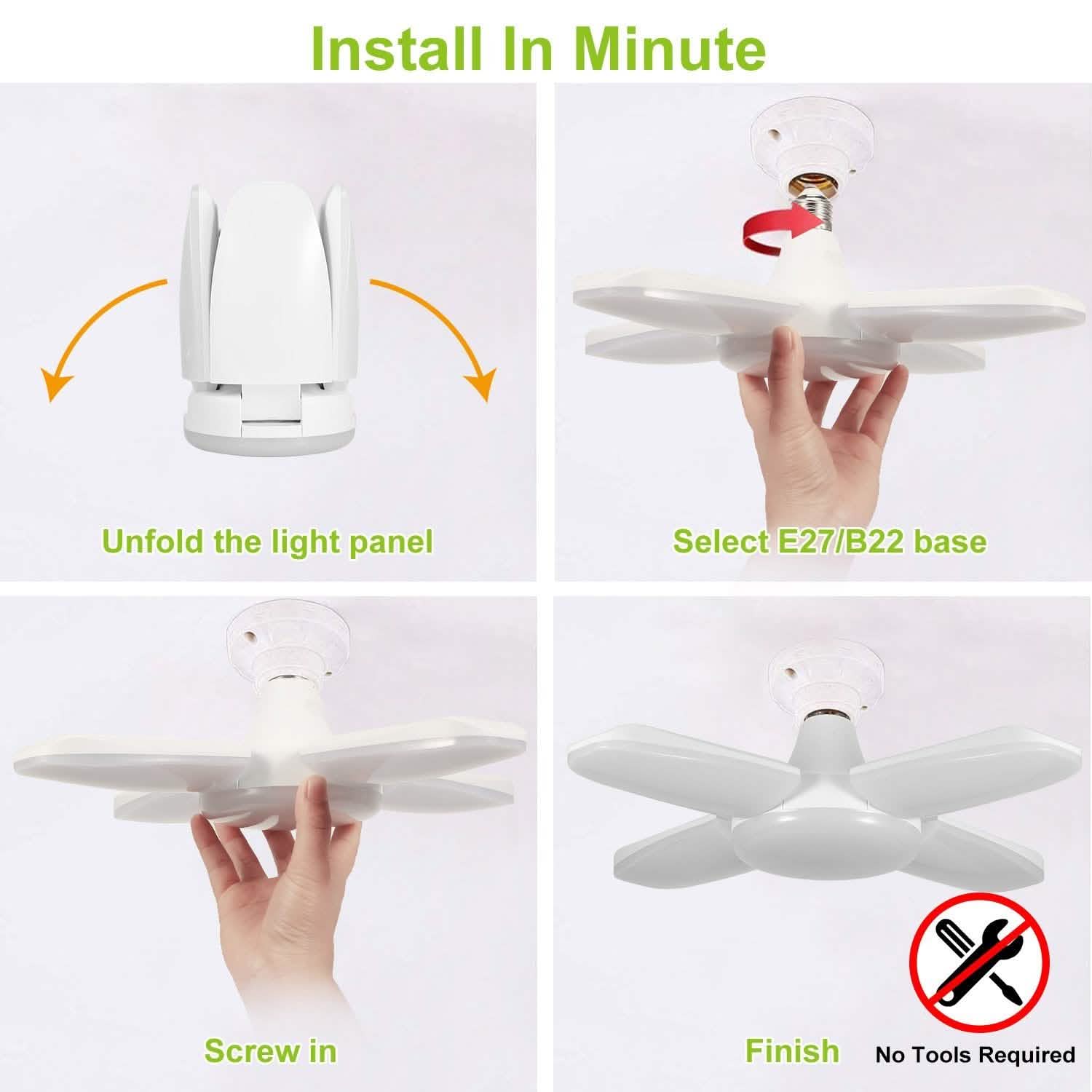 Install In Minute

Unfold the light panel

Select E27/B22 base

Screw in

Finish

No Tools Required