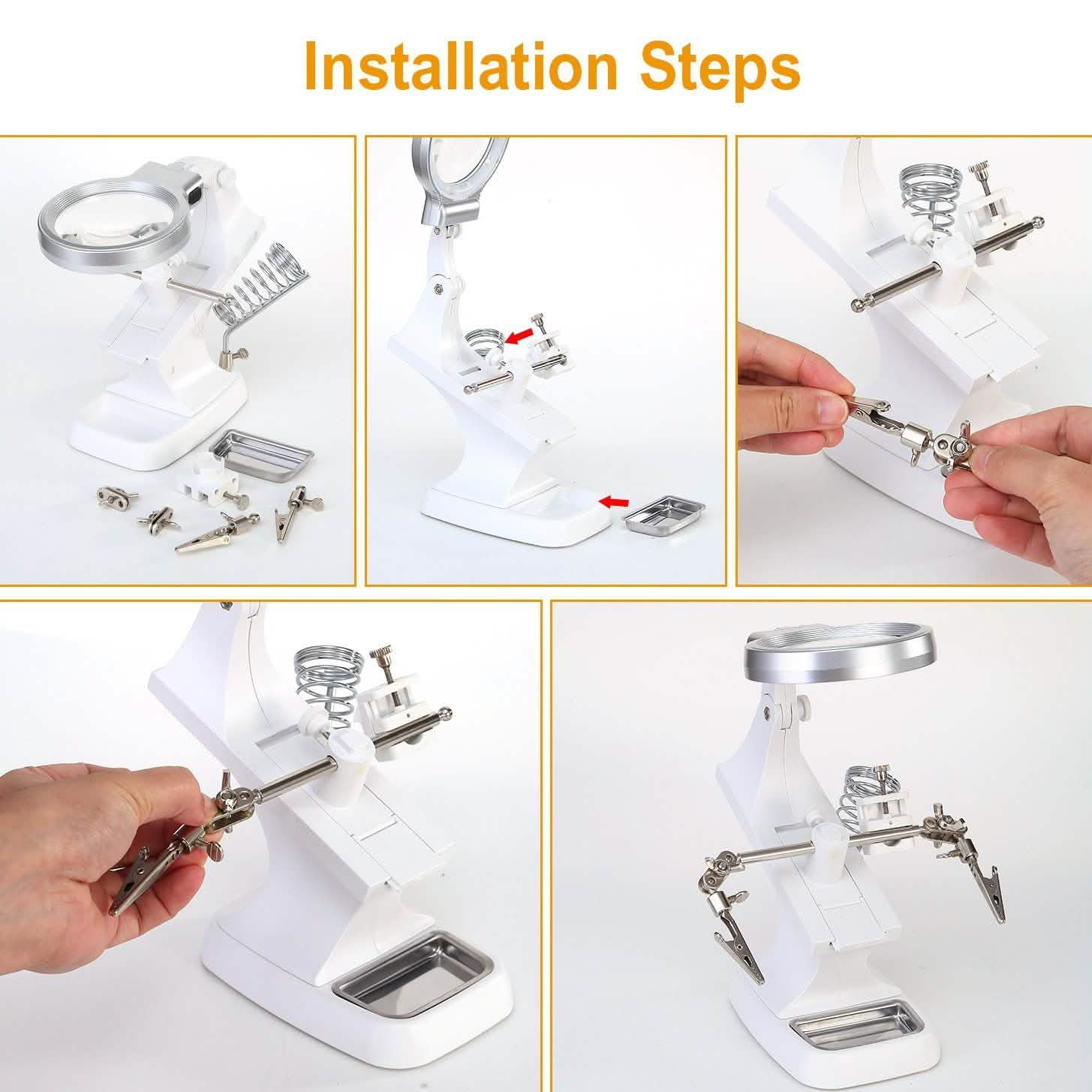 Installation Steps