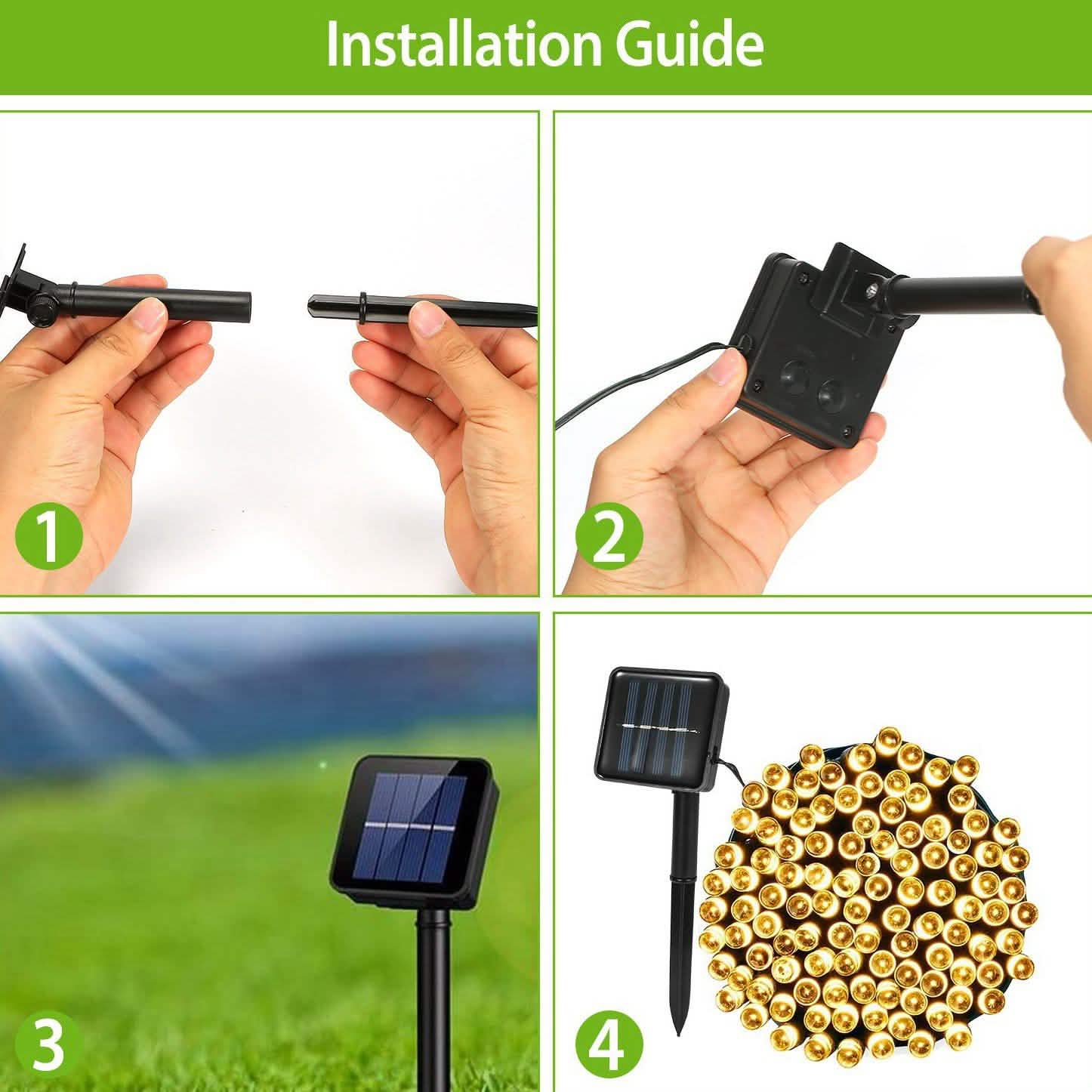 Installation Guide

1

2

3

4