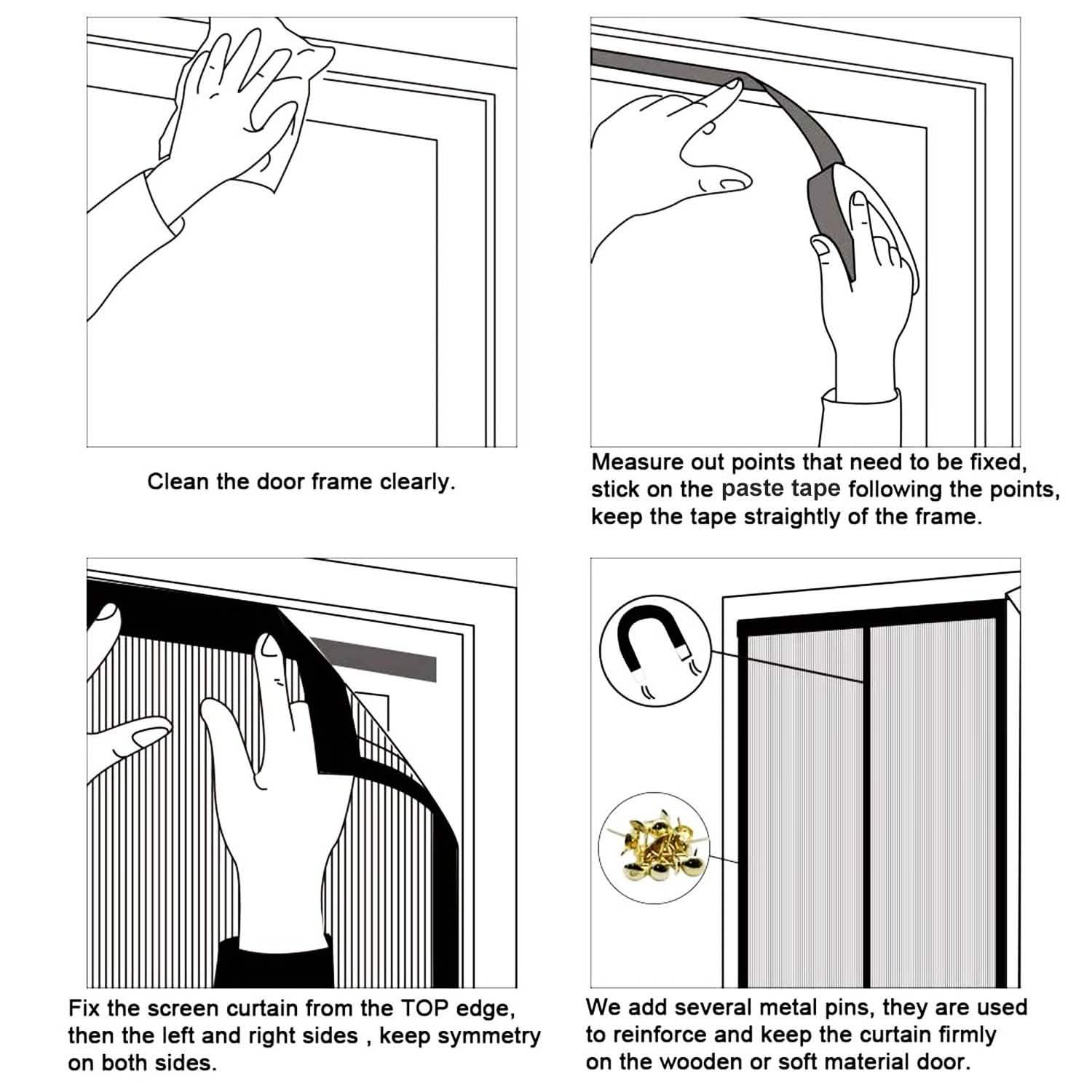 Clean the door frame clearly.

Measure out points that need to be fixed, stick on the paste tape following the points, keep the tape straightly of the frame.

Fix the screen curtain from the TOP edge, then the left and right sides , keep symmetry on both sides.

We add several metal pins, they are used to reinforce and keep the curtain firmly on the wooden or soft material door.