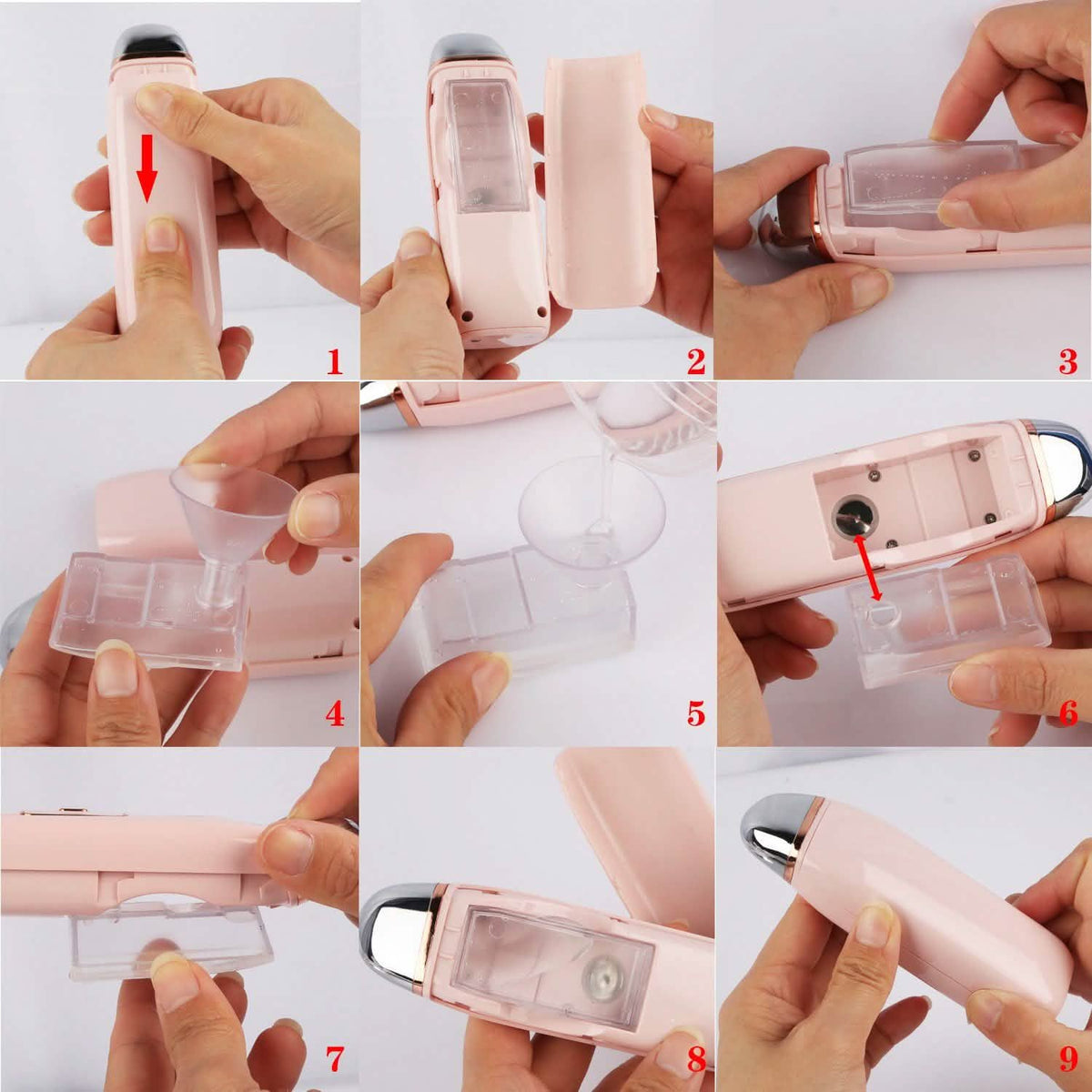 1
2
3
4
5
6
7
8
9