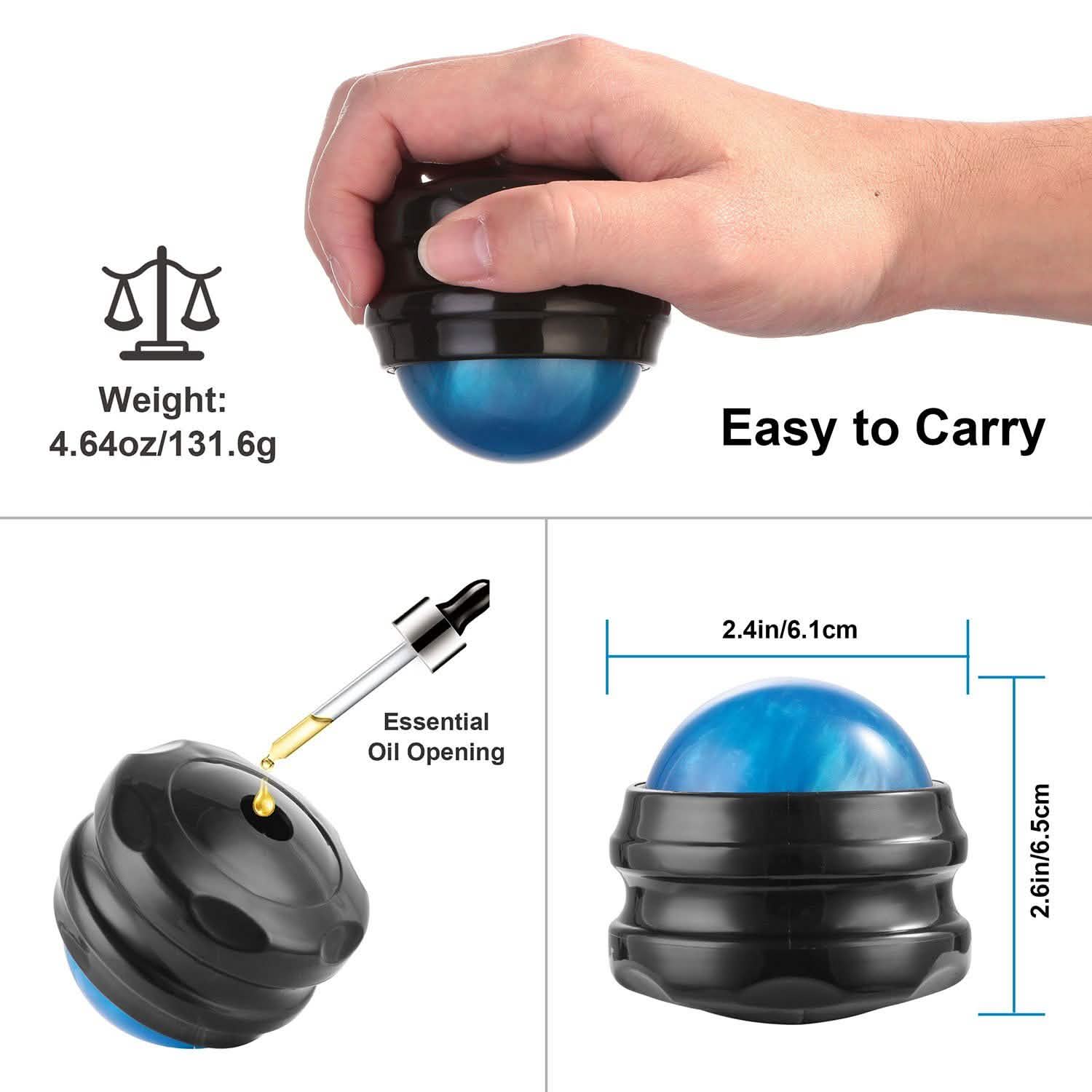 Weight:
4.64oz/131.6g

Easy to Carry

Essential
Oil Opening

2.4in/6.1cm

2.6in/6.5cm