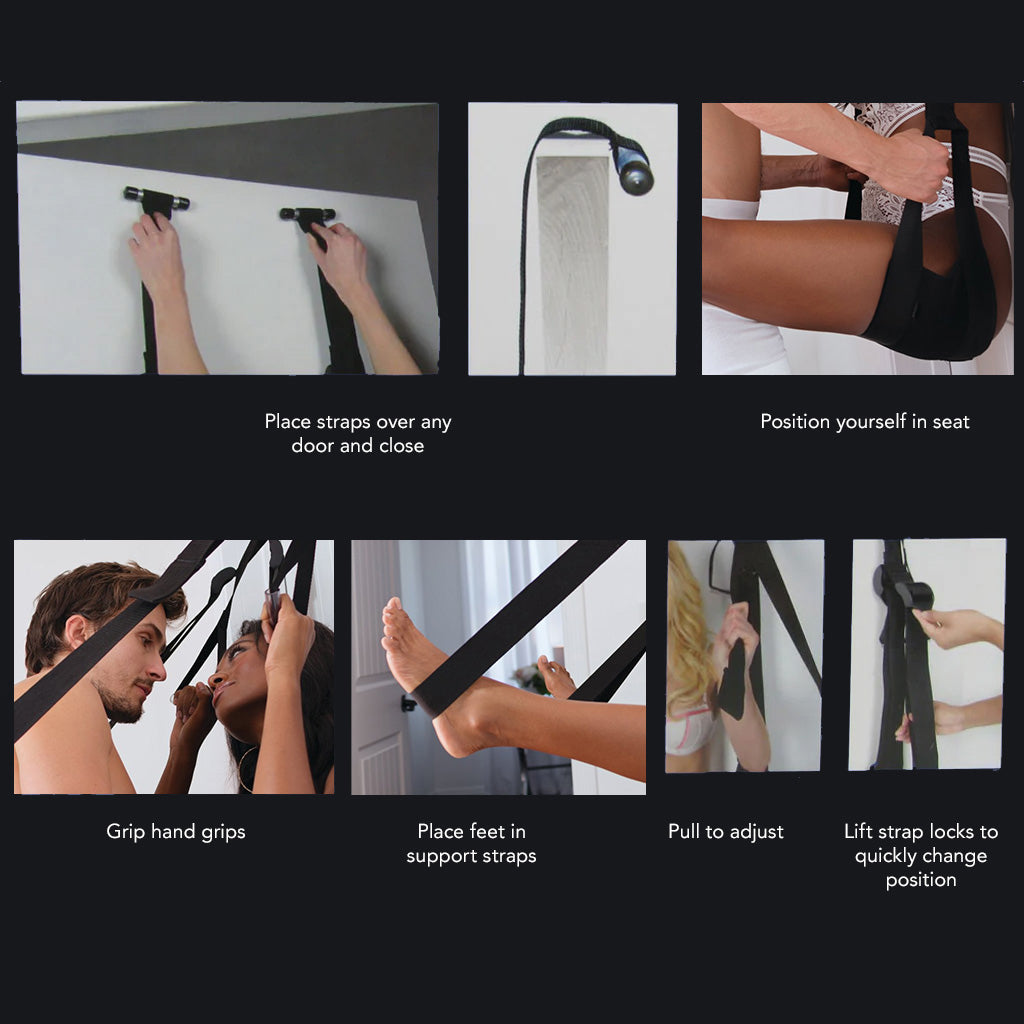 Place straps over any door and close

Position yourself in seat

Grip hand grips

Place feet in support straps

Pull to adjust

Lift strap locks to quickly change position