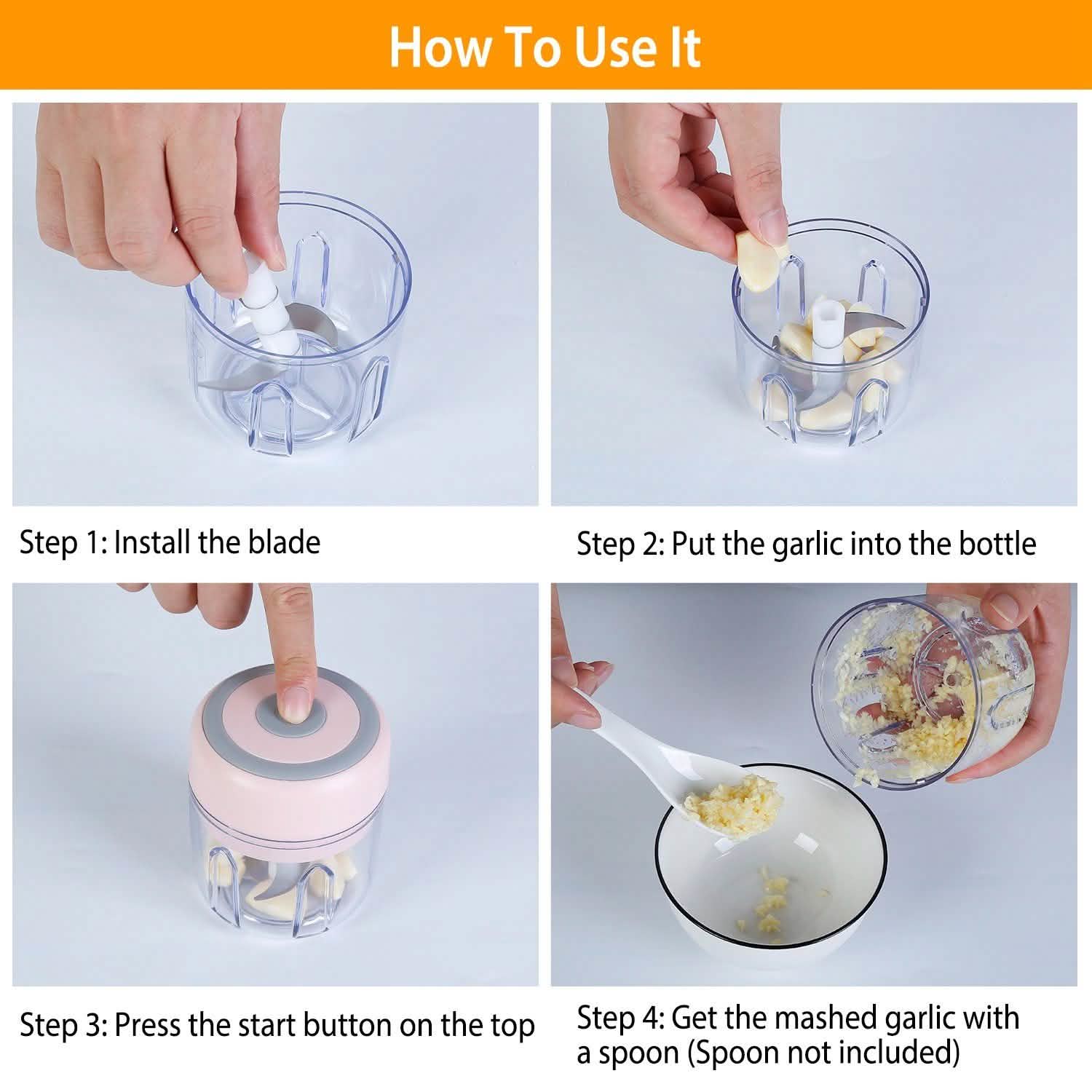 How To Use It

Step 1: Install the blade

Step 2: Put the garlic into the bottle

Step 3: Press the start button on the top

Step 4: Get the mashed garlic with a spoon (Spoon not included)