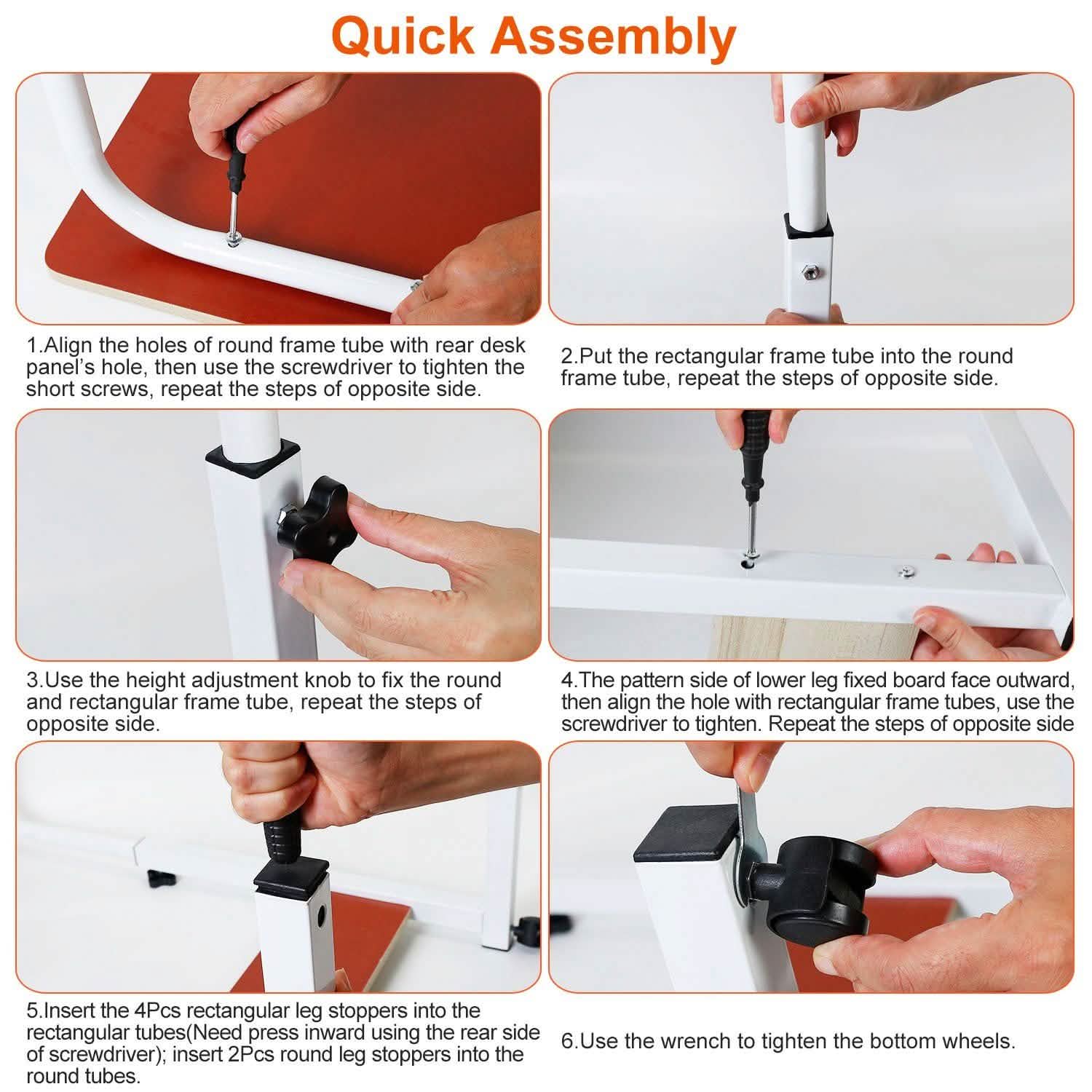 Quick Assembly

1.Align the holes of round frame tube with rear desk panel's hole, then use the screwdriver to tighten the short screws, repeat the steps of opposite side.

2.Put the rectangular frame tube into the round frame tube, repeat the steps of opposite side.

3.Use the height adjustment knob to fix the round and rectangular frame tube, repeat the steps of opposite side.

4.The pattern side of lower leg fixed board face outward, then align the hole with rectangular frame tubes, use the screwdriver to tighten. Repeat the steps of opposite side

5.Insert the 4Pcs rectangular leg stoppers into the rectangular tubes(Need press inward using the rear side of screwdriver); insert 2Pcs round leg stoppers into the round tubes.

6.Use the wrench to tighten the bottom wheels.