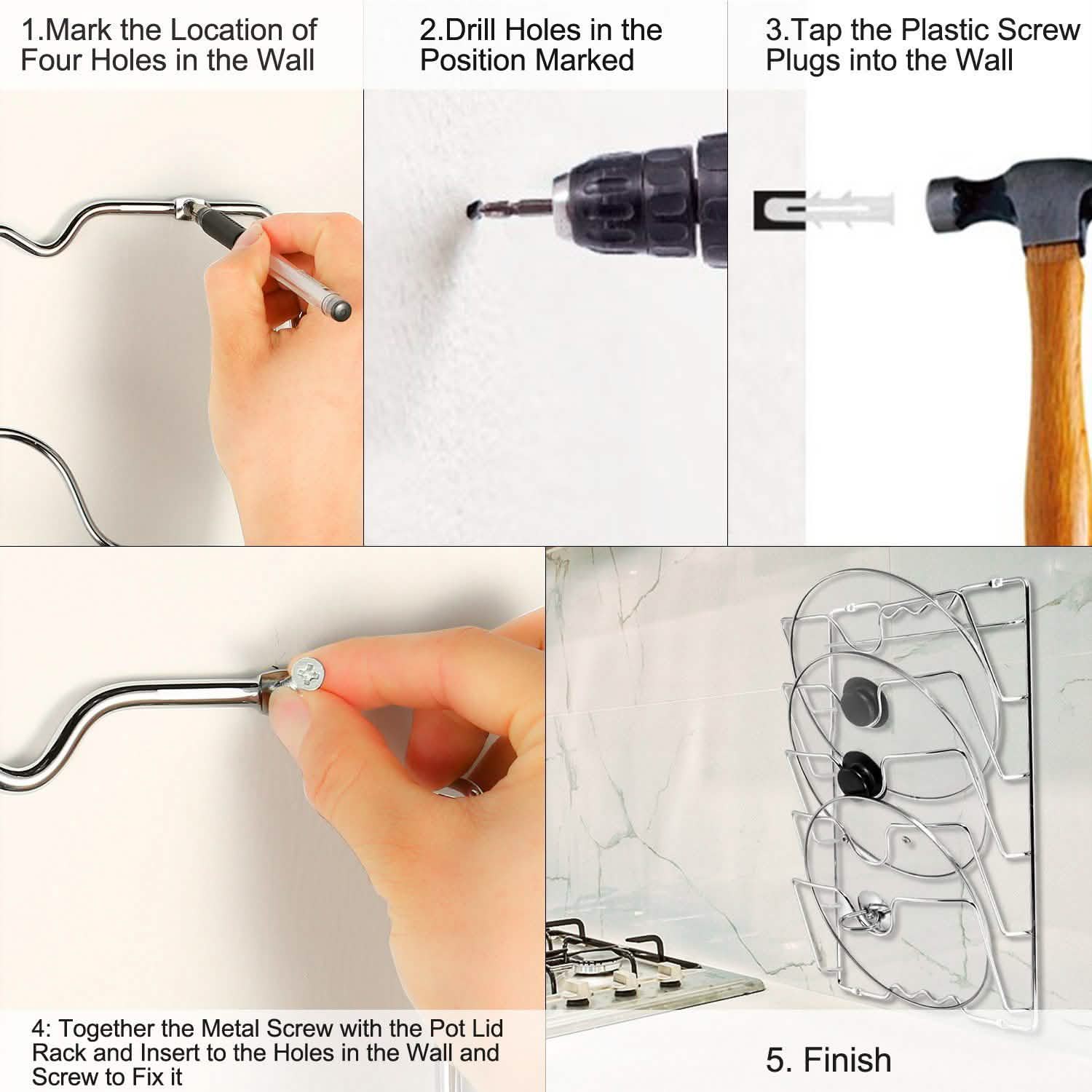 1.Mark the Location of Four Holes in the Wall

2.Drill Holes in the Position Marked

3.Tap the Plastic Screw Plugs into the Wall

4: Together the Metal Screw with the Pot Lid Rack and Insert to the Holes in the Wall and Screw to Fix it

5. Finish