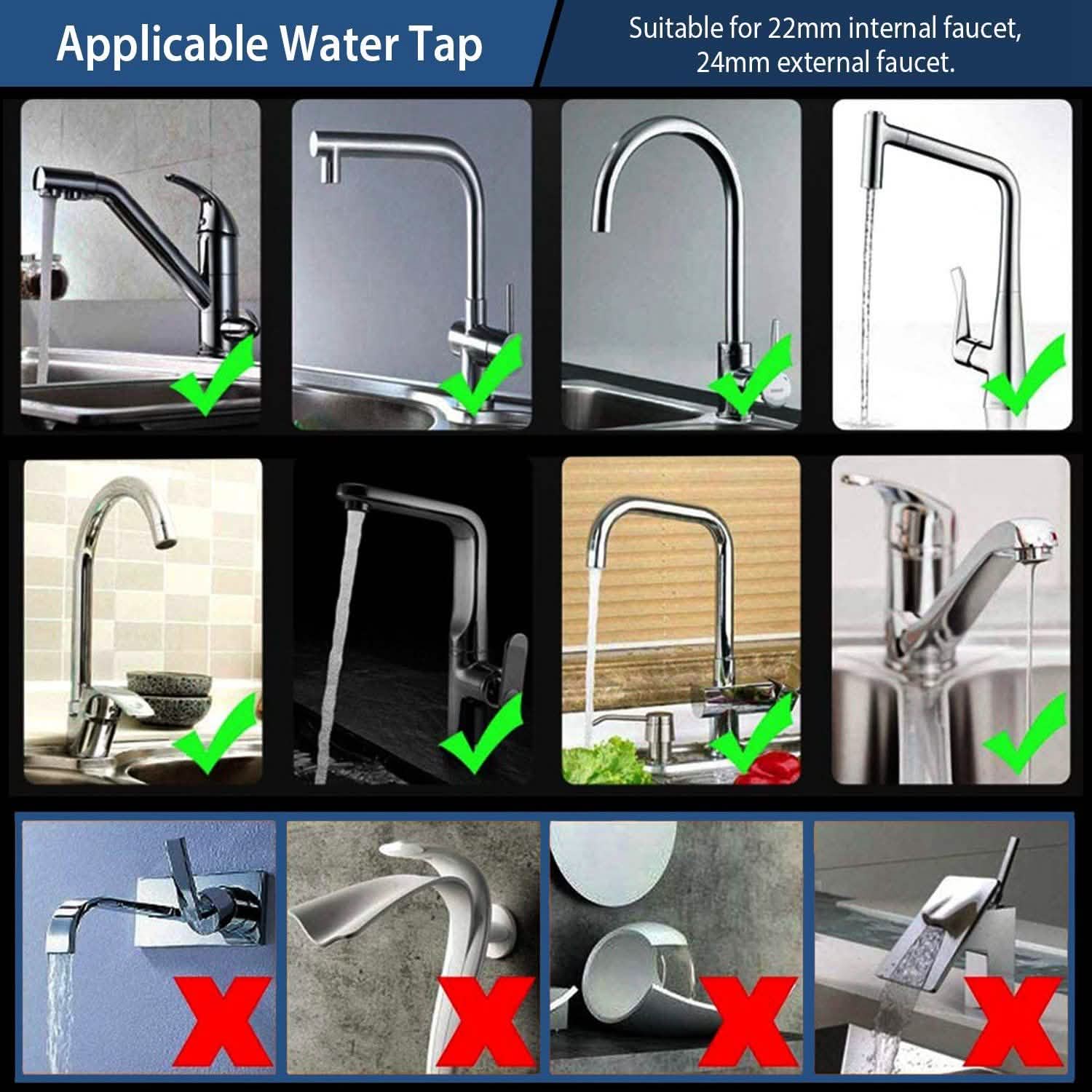 Applicable Water Tap

Suitable for 22mm internal faucet, 24mm external faucet.