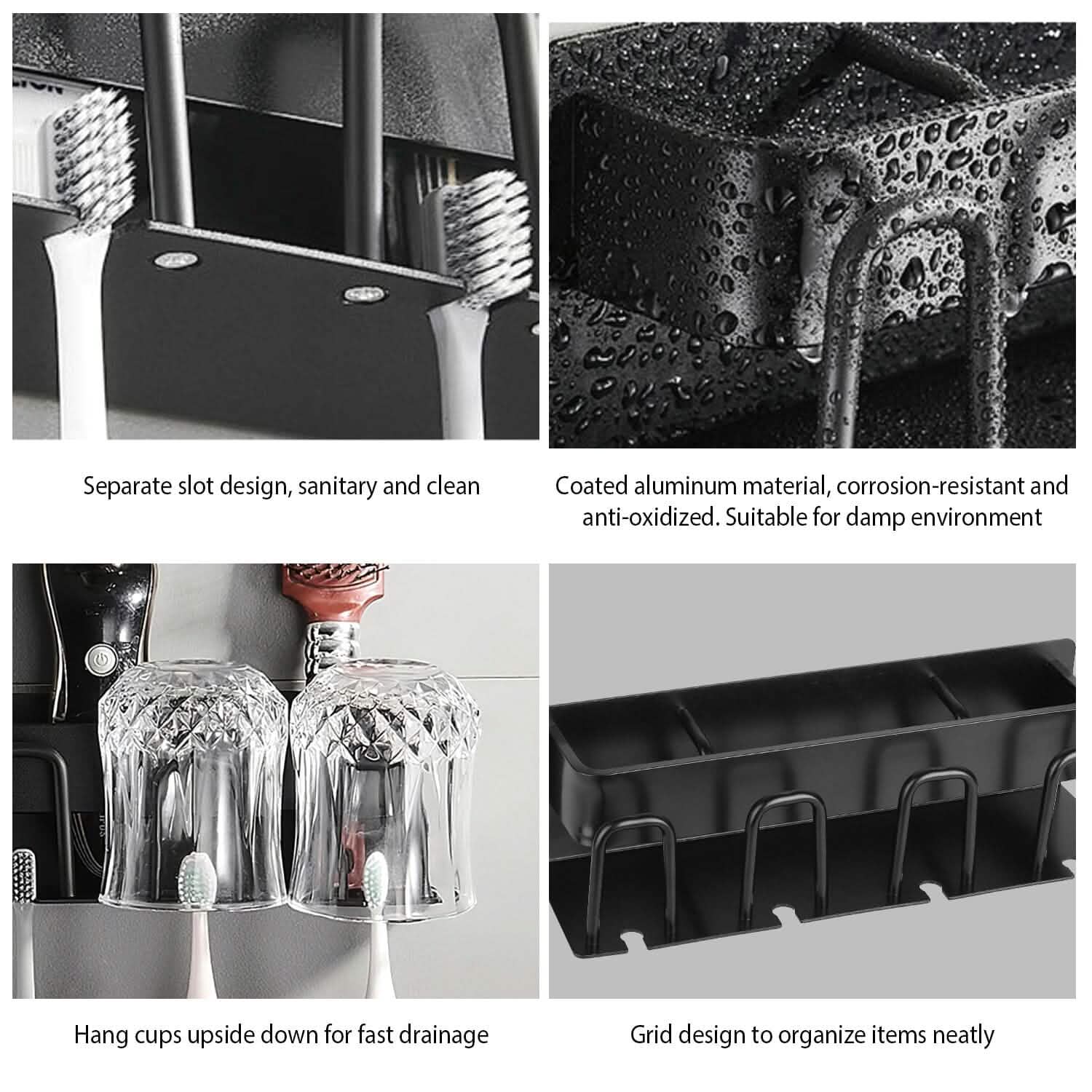 Separate slot design, sanitary and clean

Coated aluminum material, corrosion-resistant and anti-oxidized. Suitable for damp environment

Hang cups upside down for fast drainage

Grid design to organize items neatly