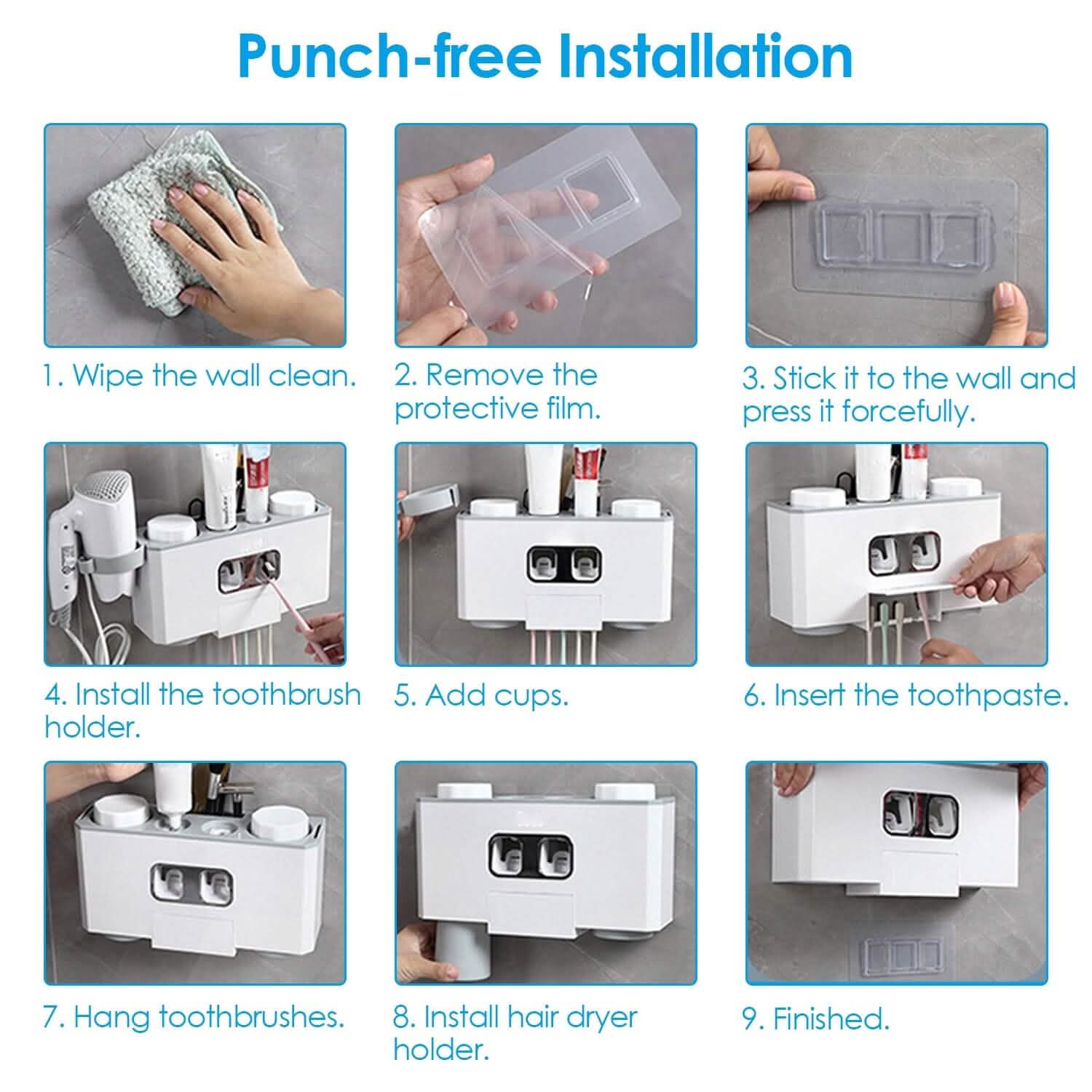 Punch-free Installation

1. Wipe the wall clean.

2. Remove the protective film.

3. Stick it to the wall and press it forcefully.

4. Install the toothbrush holder.

5. Add cups.

6. Insert the toothpaste.

7. Hang toothbrushes.

8. Install hair dryer holder.

9. Finished.