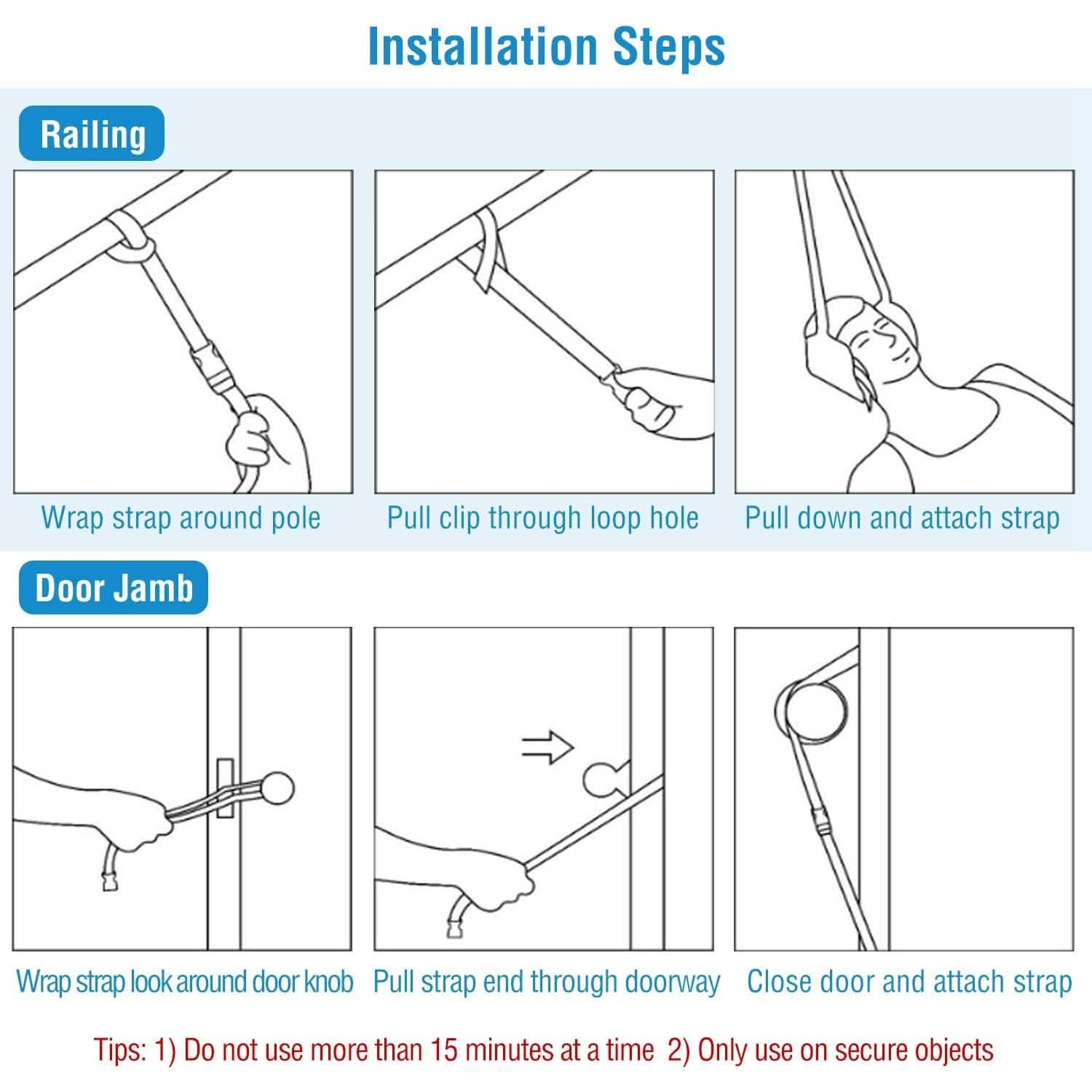 Installation Steps

Railing

Wrap strap around pole

Pull clip through loop hole

Pull down and attach strap

Door Jamb

Wrap strap look around door knob

Pull strap end through doorway

Close door and attach strap

Tips: 1) Do not use more than 15 minutes at a time 2) Only use on secure objects