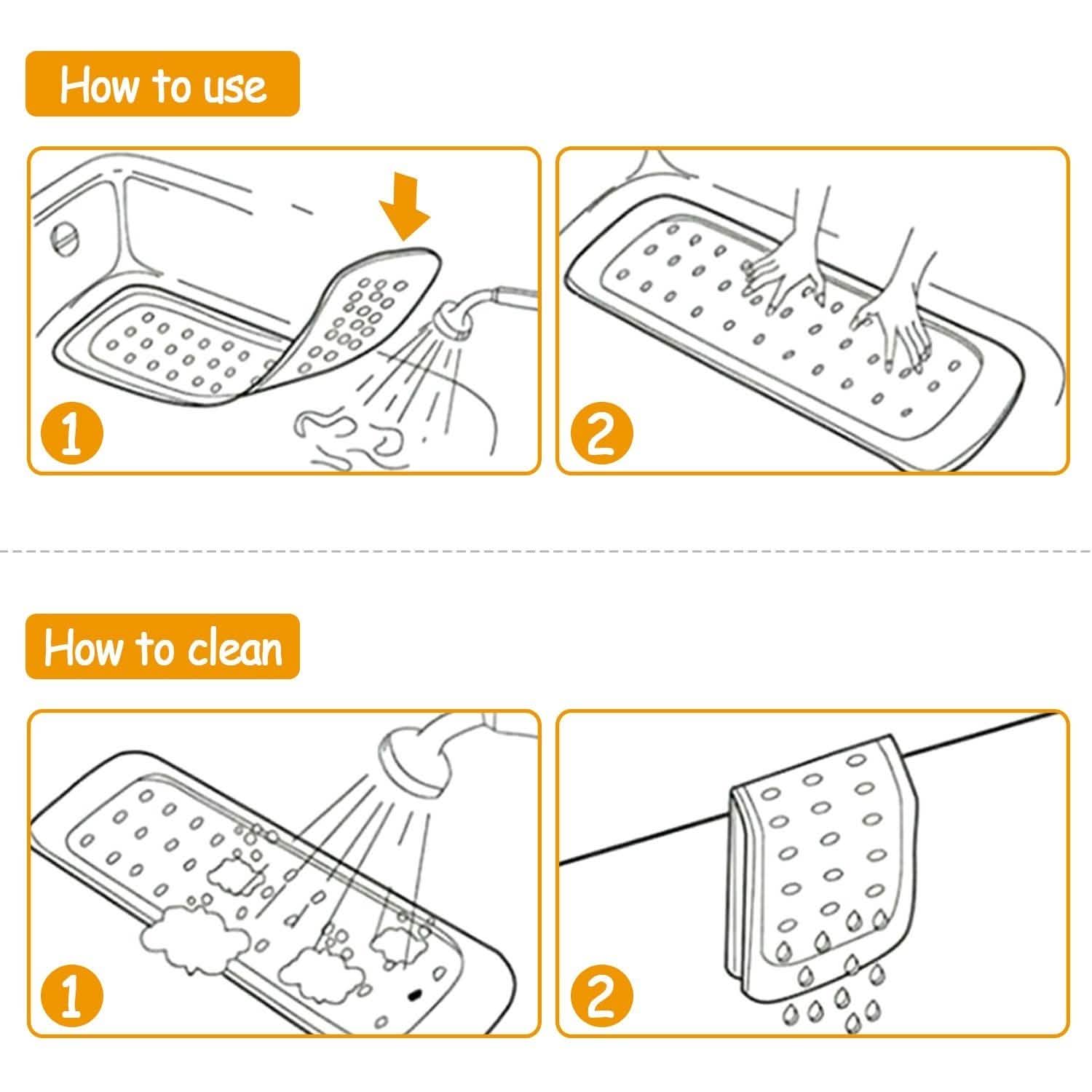 How to use

1

2

How to clean

1

2