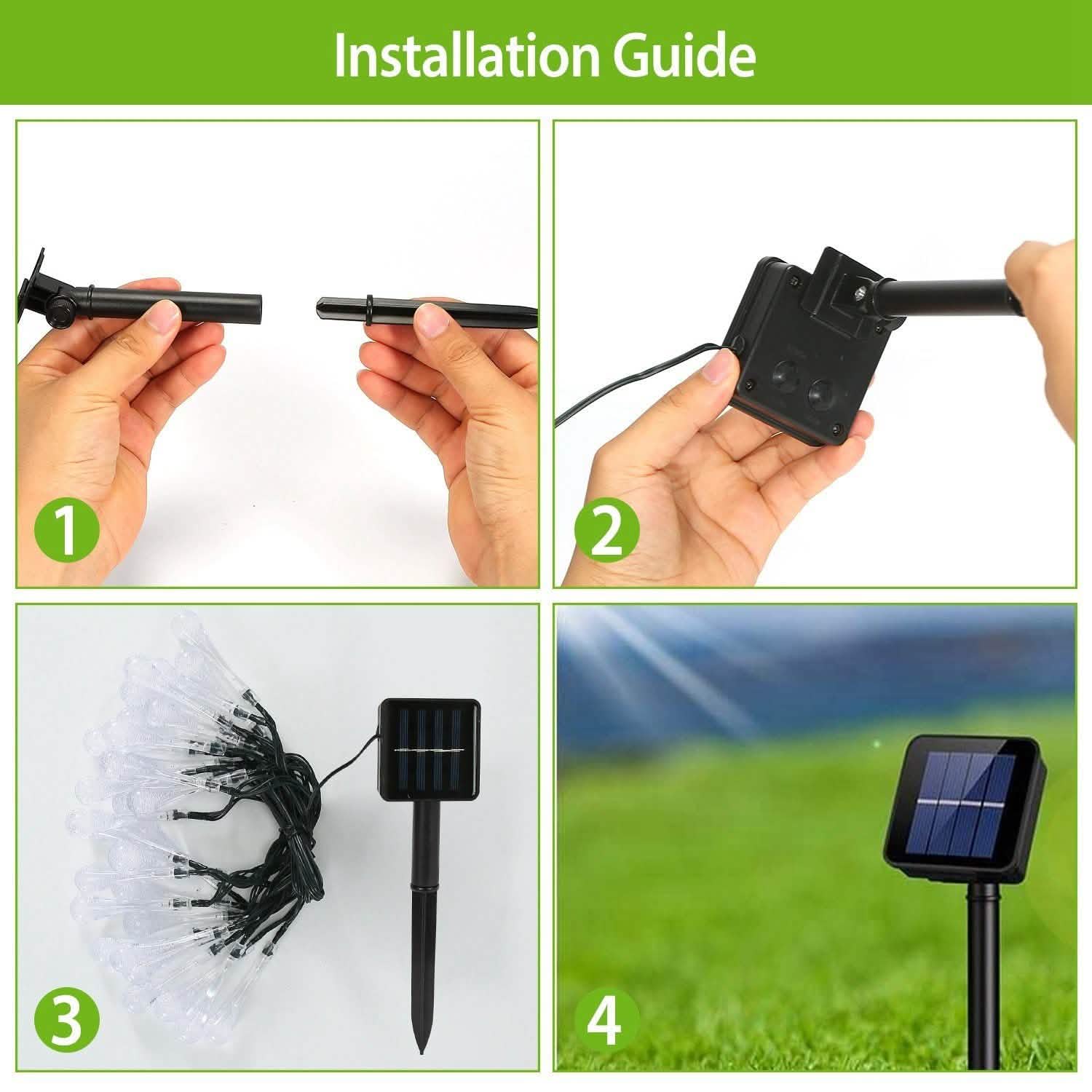 Installation Guide

1

2

3

4