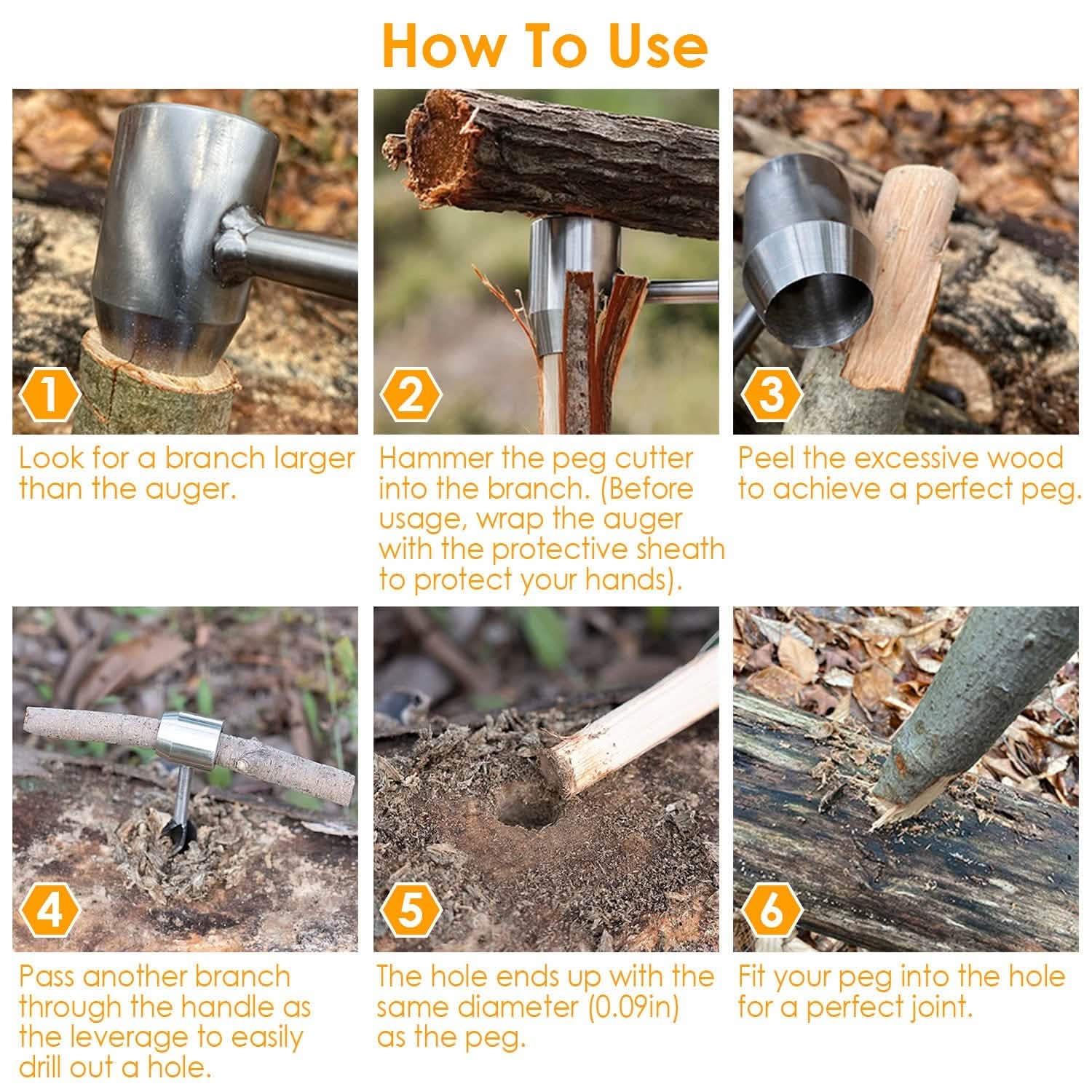 How To Use

1

Look for a branch larger than the auger.

2

Hammer the peg cutter into the branch. (Before usage, wrap the auger with the protective sheath to protect your hands).

3

Peel the excessive wood to achieve a perfect peg.

4

Pass another branch through the handle as the leverage to easily drill out a hole.

5

The hole ends up with the same diameter (0.09in) as the peg.

6

Fit your peg into the hole for a perfect joint.