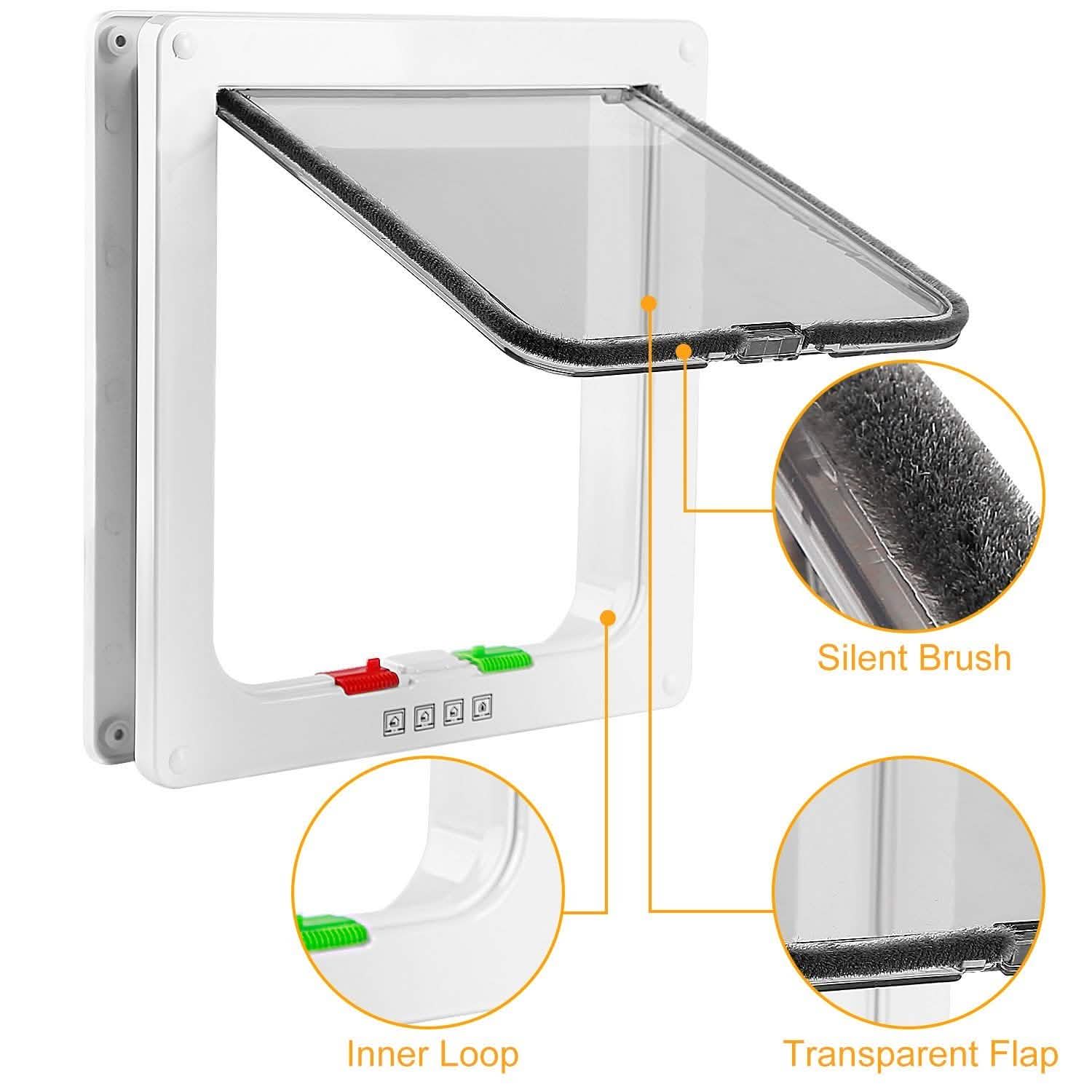 Silent Brush

Inner Loop

Transparent Flap