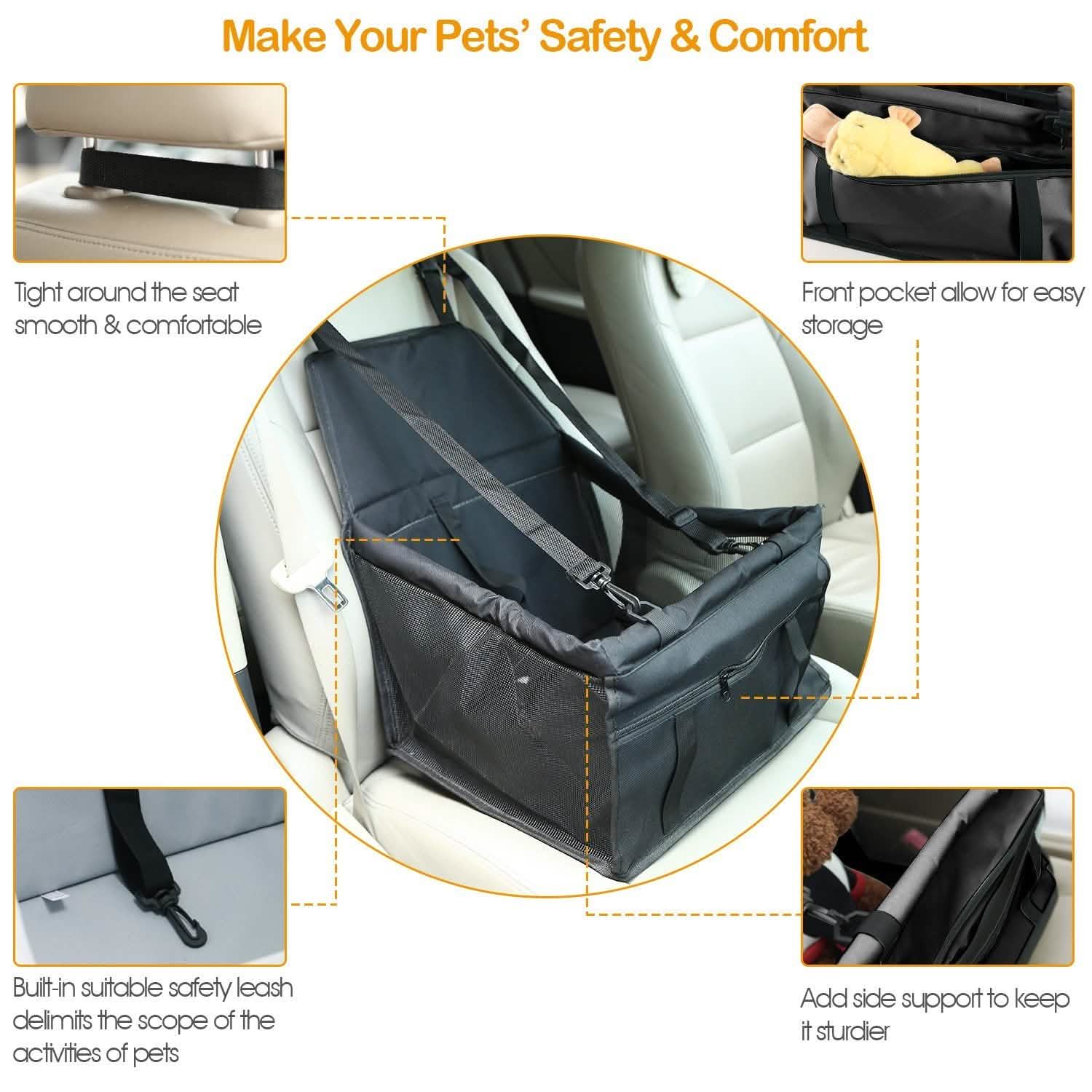 Make Your Pets' Safety & Comfort

Tight around the seat smooth & comfortable

Front pocket allow for easy storage

Built-in suitable safety leash delimits the scope of the activities of pets

Add side support to keep it sturdier