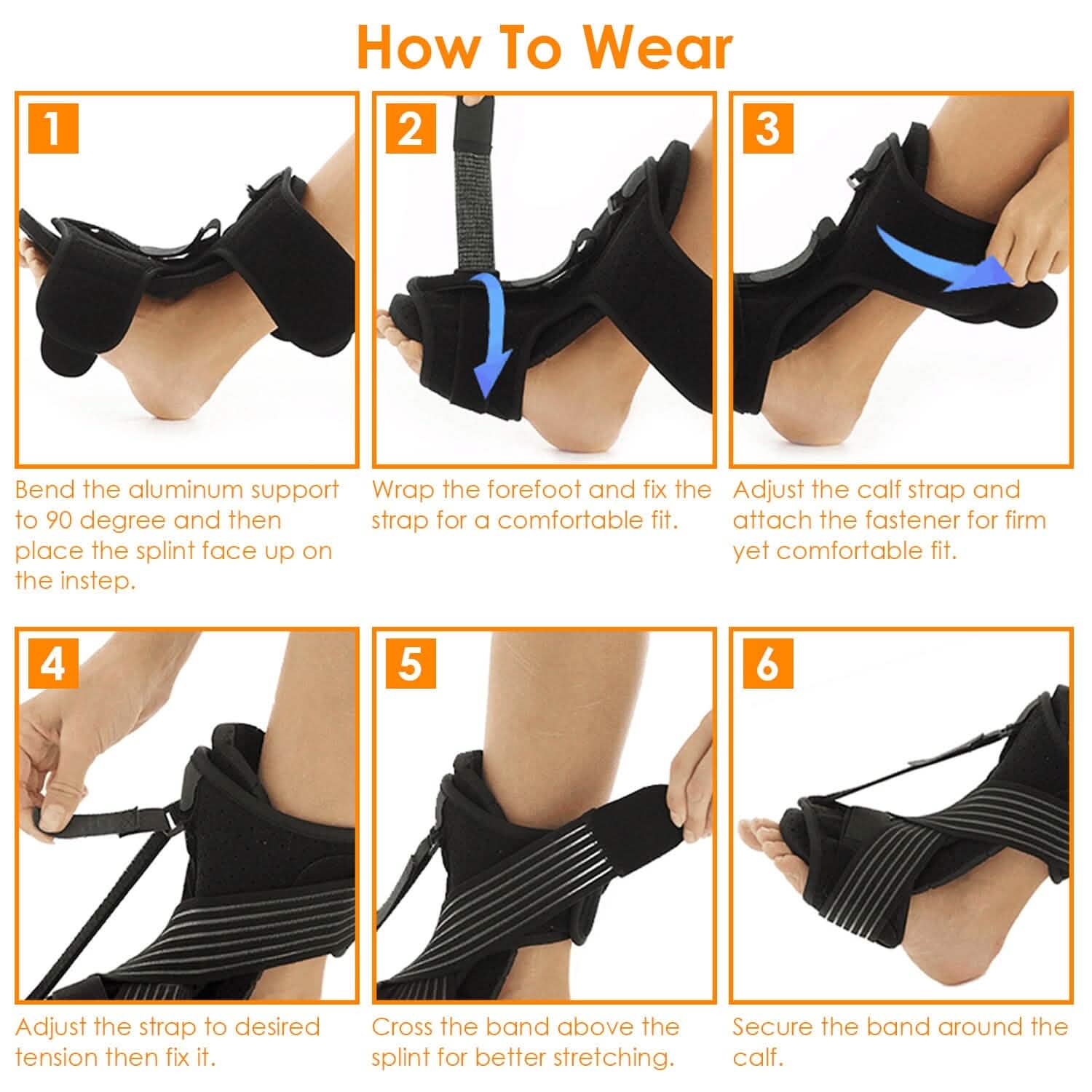 How To Wear

1

Bend the aluminum support to 90 degree and then place the splint face up on the instep.

2

Wrap the forefoot and fix the strap for a comfortable fit.

3

Adjust the calf strap and attach the fastener for firm yet comfortable fit.

4

Adjust the strap to desired tension then fix it.

5

Cross the band above the splint for better stretching.

6

Secure the band around the calf.