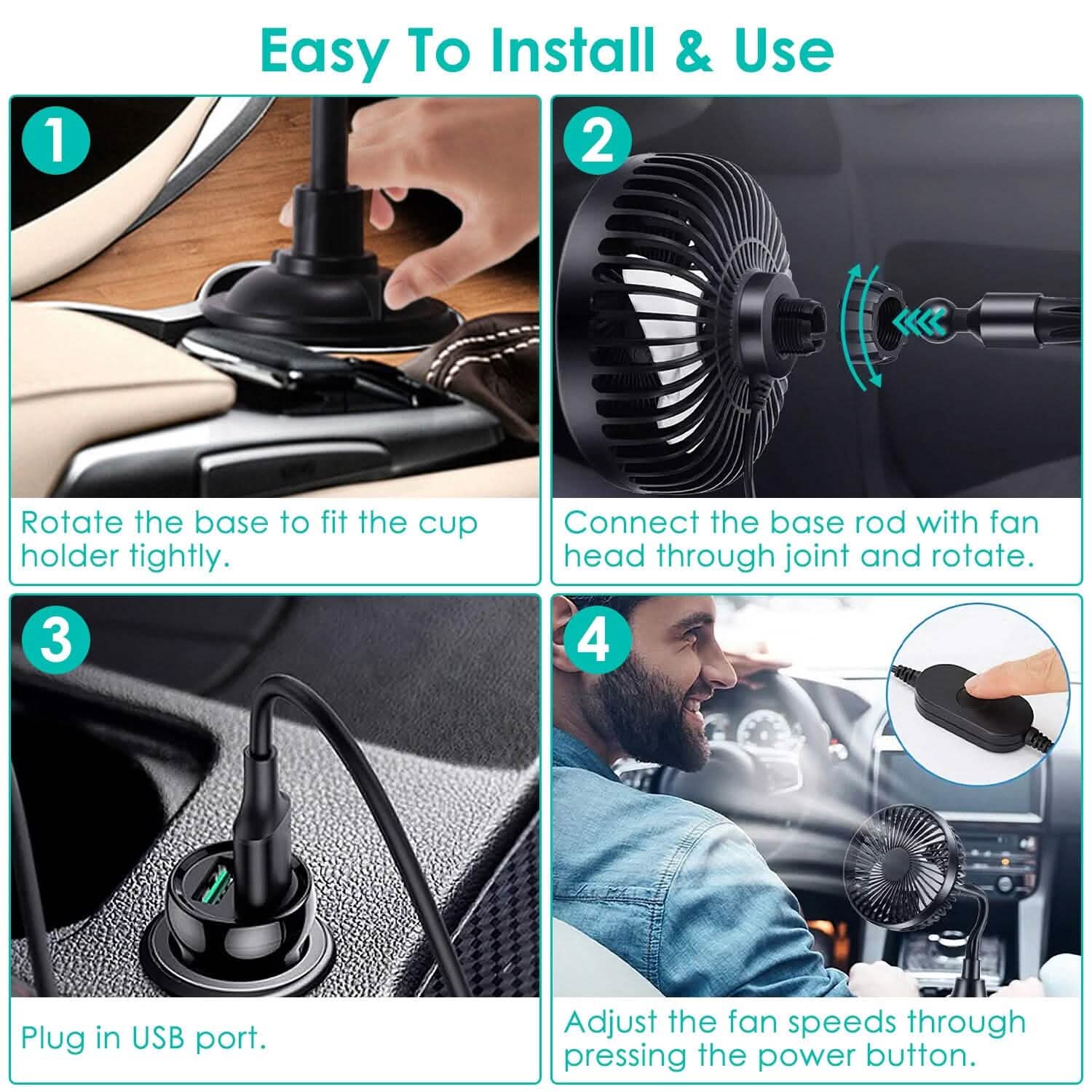 Easy To Install & Use

1

Rotate the base to fit the cup holder tightly.

2

Connect the base rod with fan head through joint and rotate.

3

Plug in USB port.

4

Adjust the fan speeds through pressing the power button.