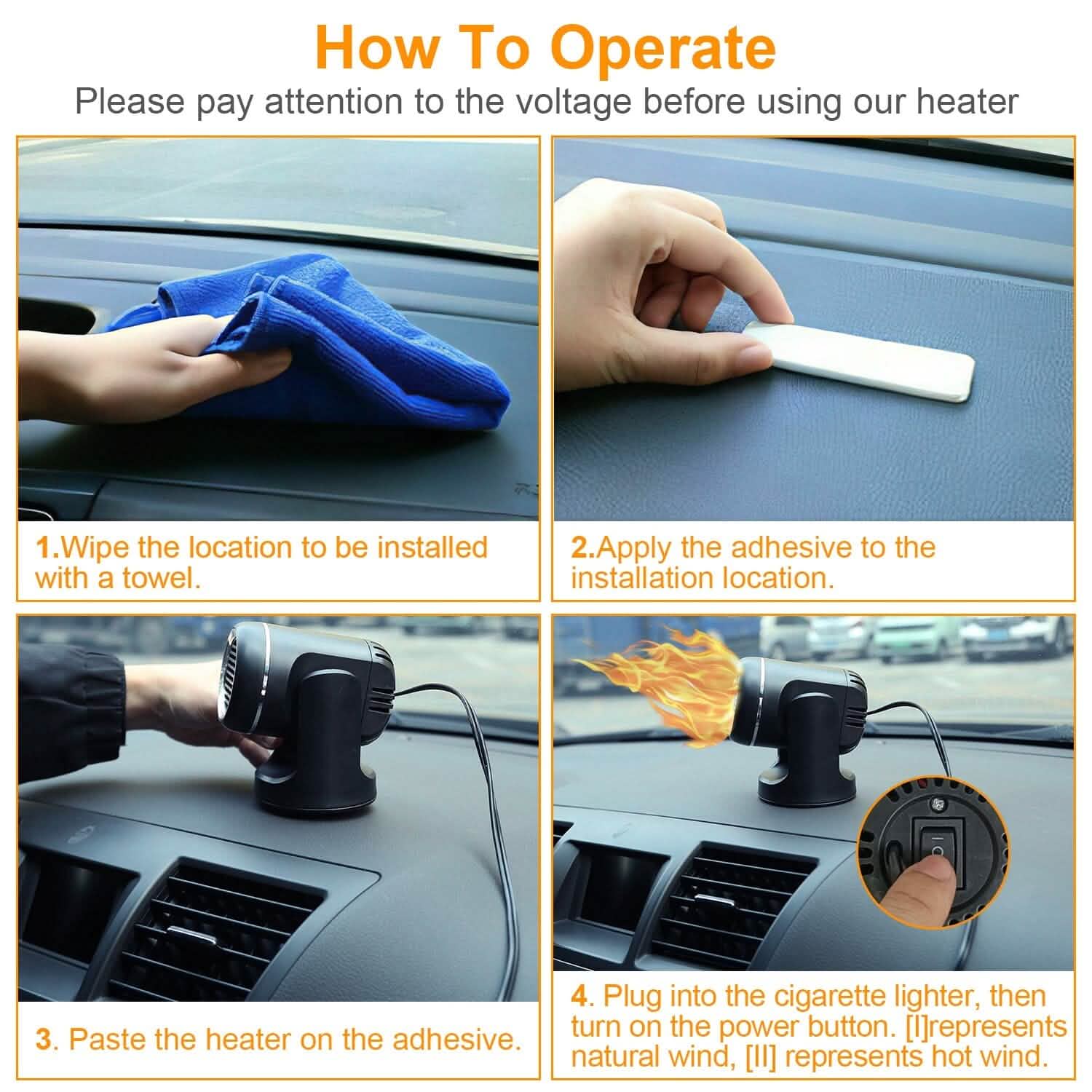 How To Operate

Please pay attention to the voltage before using our heater

1.Wipe the location to be installed with a towel.

2.Apply the adhesive to the installation location.

3. Paste the heater on the adhesive.

4. Plug into the cigarette lighter, then turn on the power button. [I]represents natural wind, [II] represents hot wind.