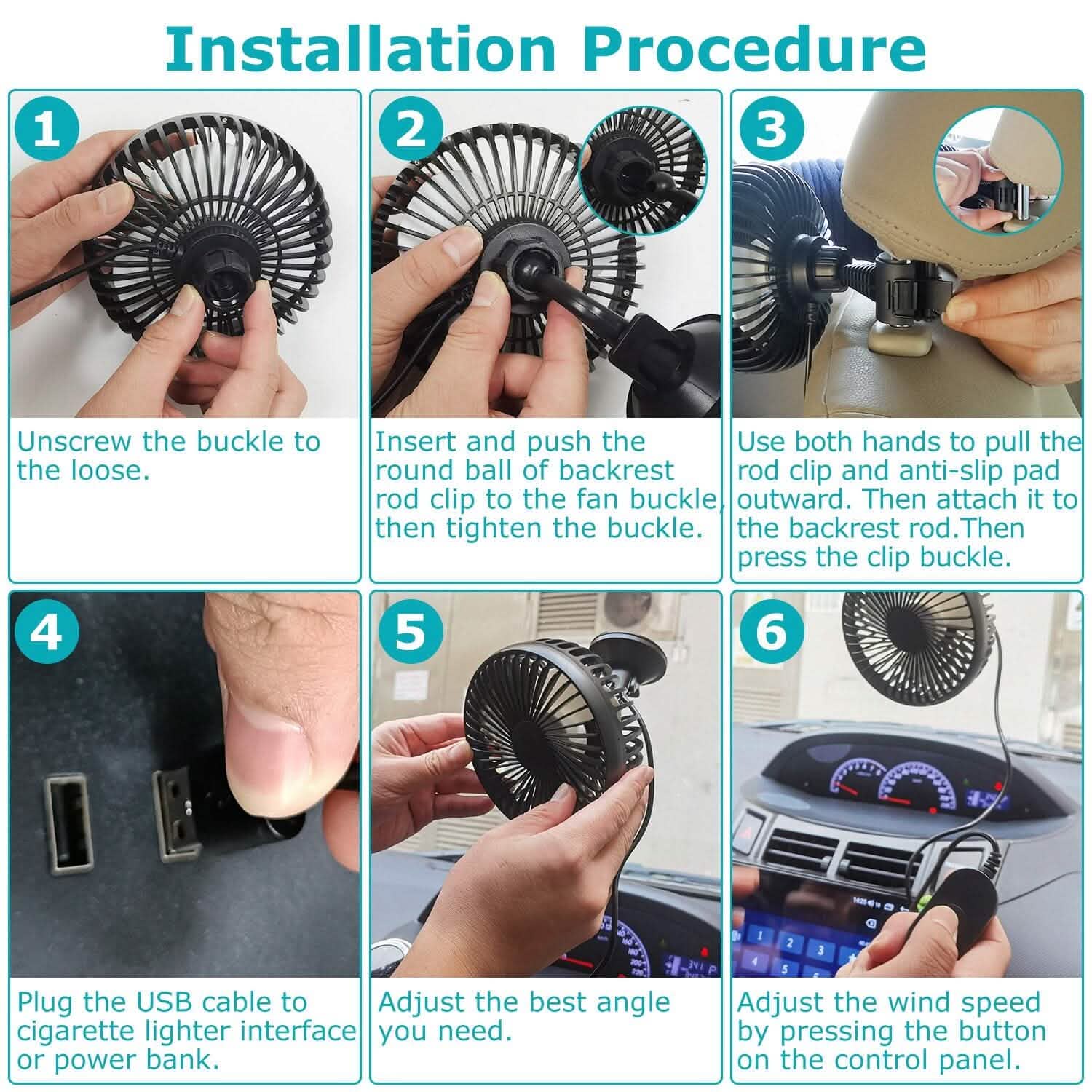 Installation Procedure

1

Unscrew the buckle to the loose.

2

Insert and push the round ball of backrest rod clip to the fan buckle, then tighten the buckle.

3

Use both hands to pull the rod clip and anti-slip pad outward. Then attach it to the backrest rod.Then press the clip buckle.

4

Plug the USB cable to cigarette lighter interface or power bank.

5

Adjust the best angle you need.

6

Adjust the wind speed by pressing the button on the control panel.