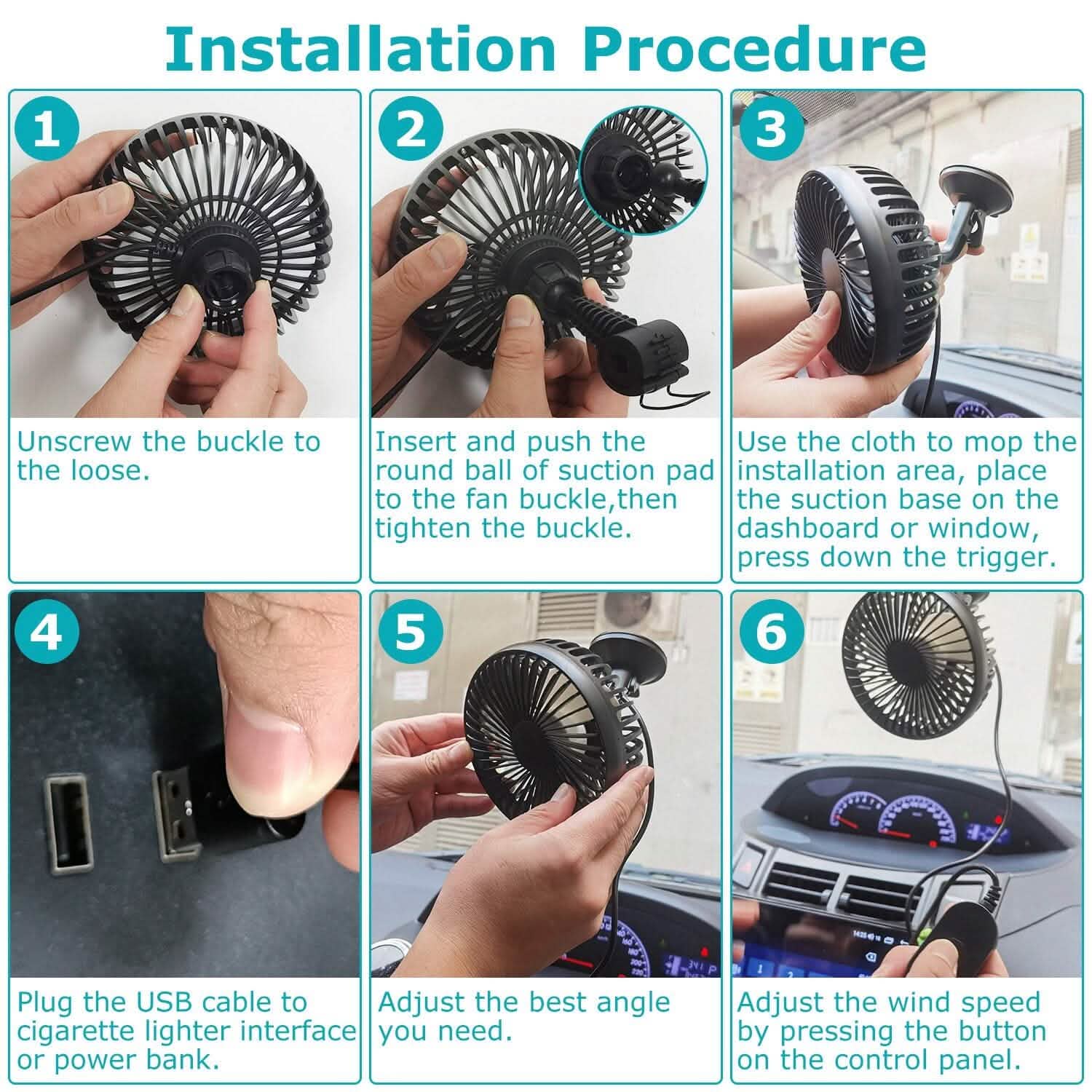 Installation Procedure

1

Unscrew the buckle to the loose.

2

Insert and push the round ball of suction pad to the fan buckle,then tighten the buckle.

3

Use the cloth to mop the installation area, place the suction base on the dashboard or window, press down the trigger.

4

Plug the USB cable to cigarette lighter interface or power bank.

5

Adjust the best angle you need.

6

Adjust the wind speed by pressing the button on the control panel.