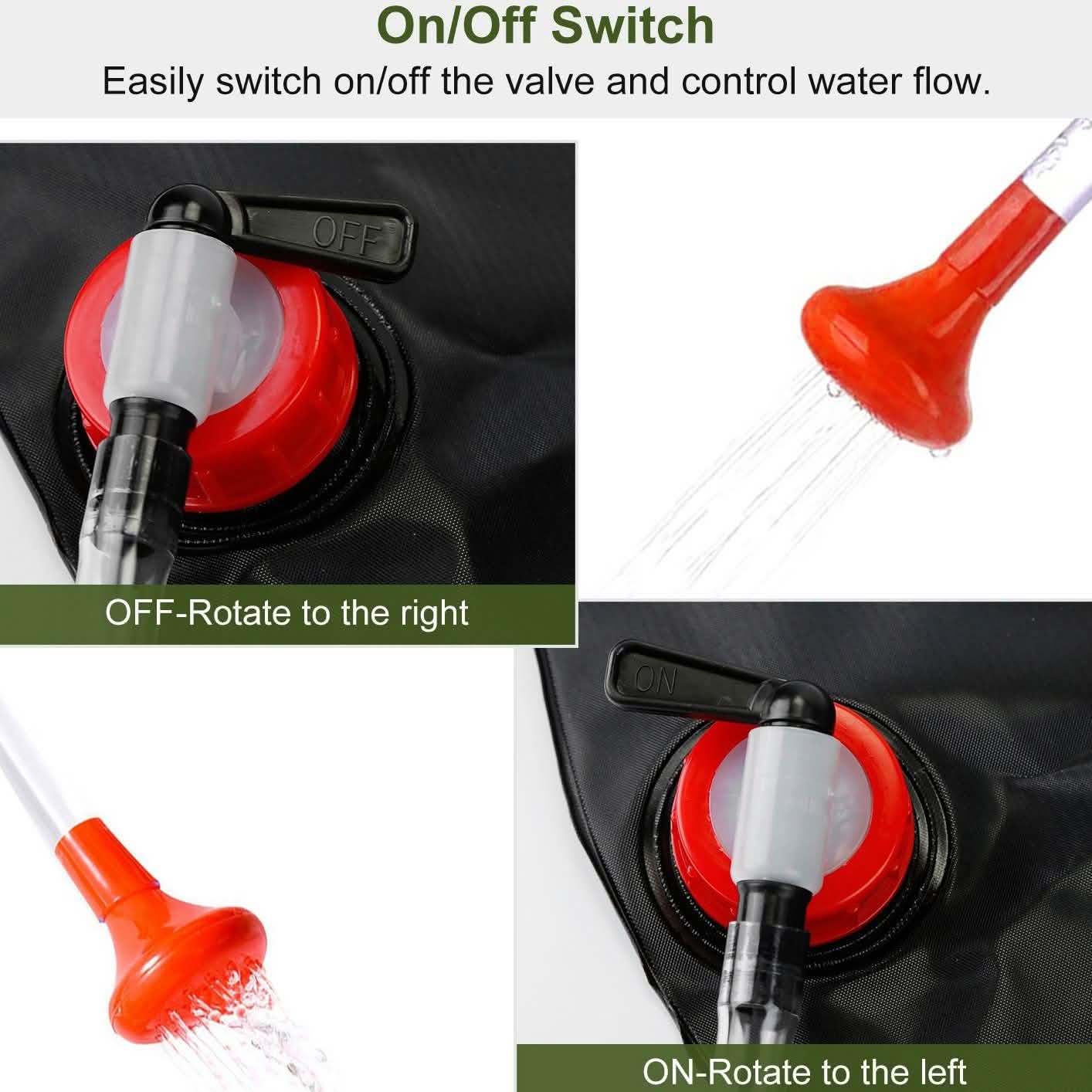 On/Off Switch

Easily switch on/off the valve and control water flow.

OFF

OFF-Rotate to the right

ON

ON-Rotate to the left