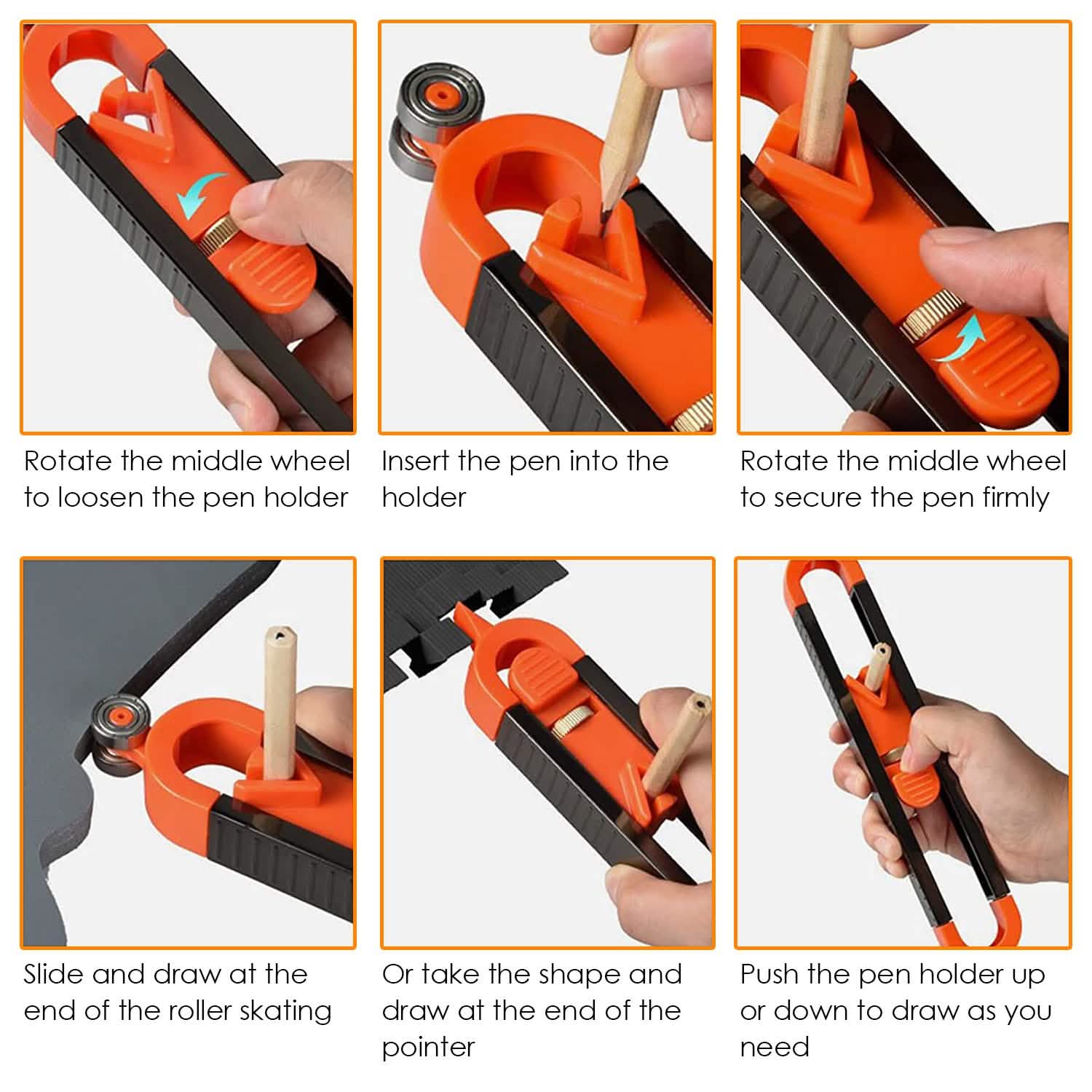 Rotate the middle wheel to loosen the pen holder

Insert the pen into the holder

Rotate the middle wheel to secure the pen firmly

Slide and draw at the end of the roller skating

Or take the shape and draw at the end of the pointer

Push the pen holder up or down to draw as you need