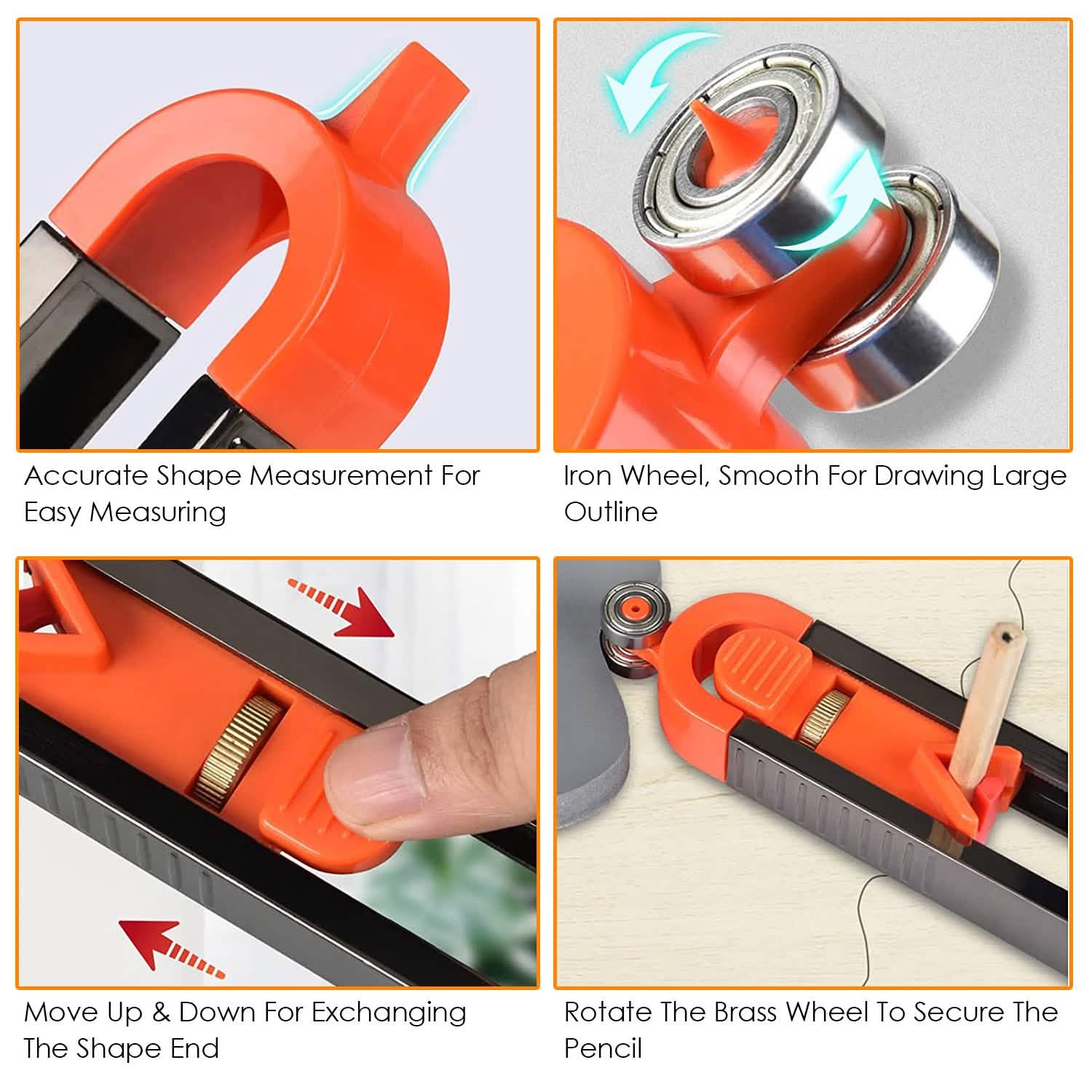 Accurate Shape Measurement For Easy Measuring

Iron Wheel, Smooth For Drawing Large Outline

Move Up & Down For Exchanging The Shape End

Rotate The Brass Wheel To Secure The Pencil