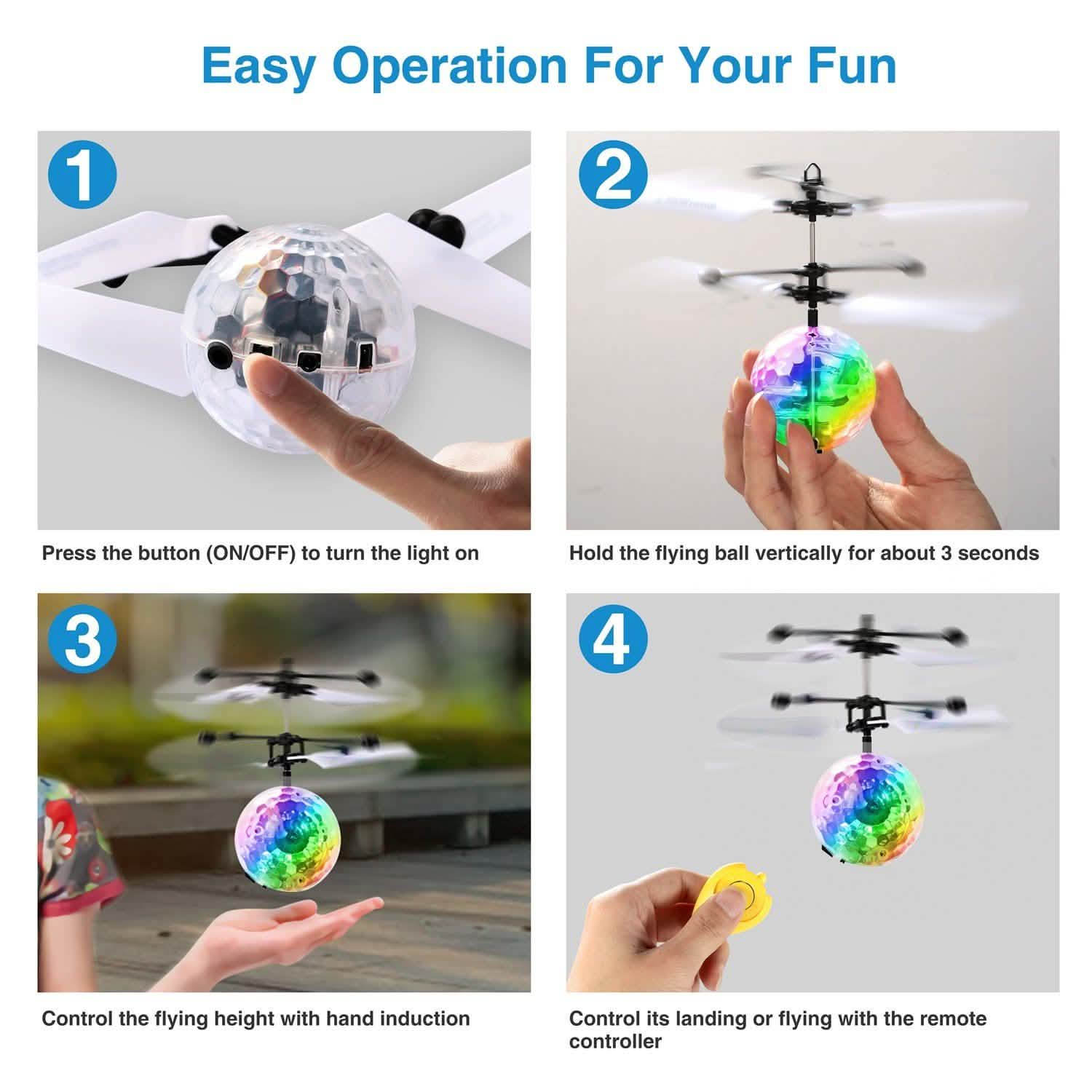 Easy Operation For Your Fun

1

Press the button (ON/OFF) to turn the light on

2

Hold the flying ball vertically for about 3 seconds

3

Control the flying height with hand induction

4

Control its landing or flying with the remote controller