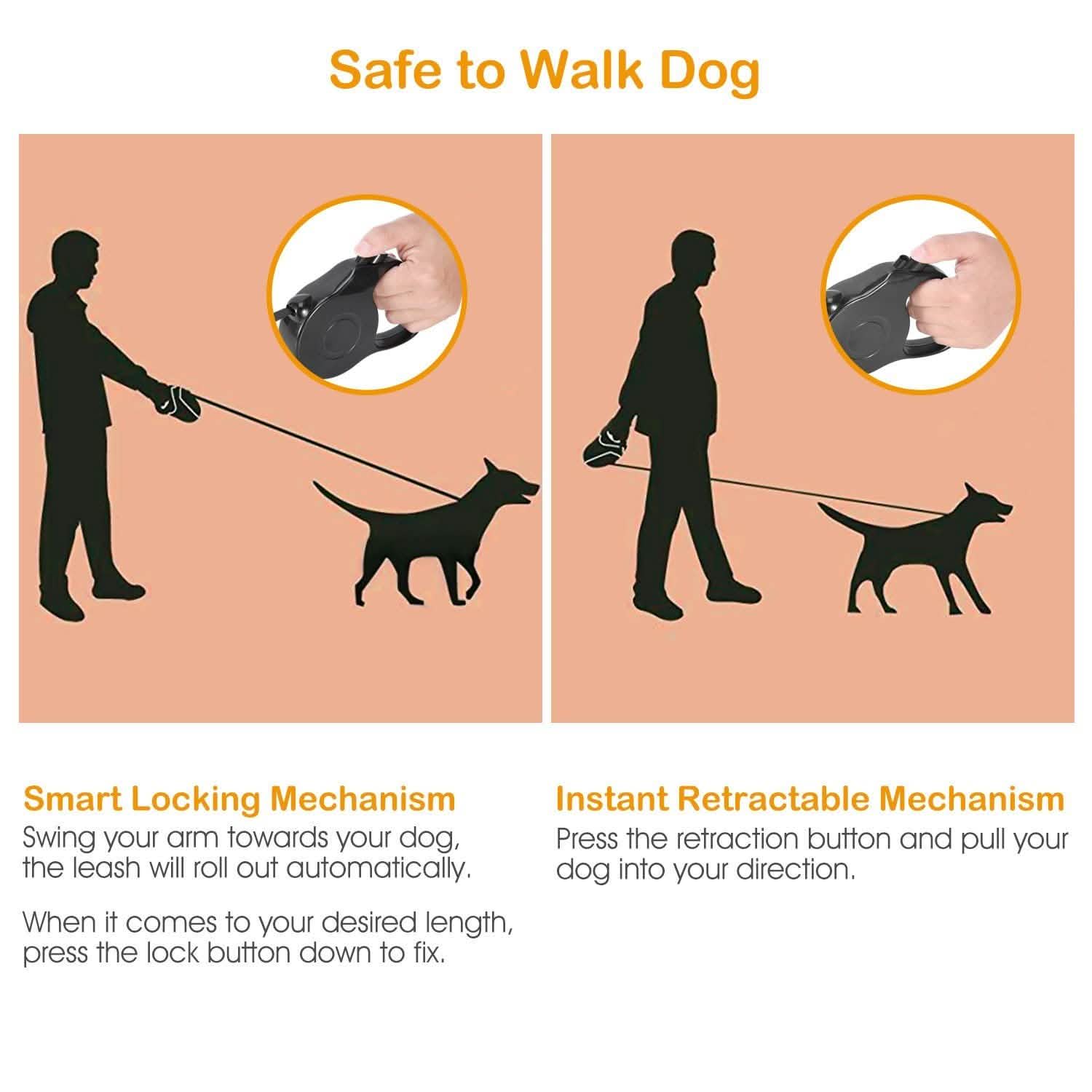 Safe to Walk Dog

Smart Locking Mechanism
Swing your arm towards your dog, the leash will roll out automatically.

When it comes to your desired length, press the lock button down to fix.

Instant Retractable Mechanism
Press the retraction button and pull your dog into your direction.