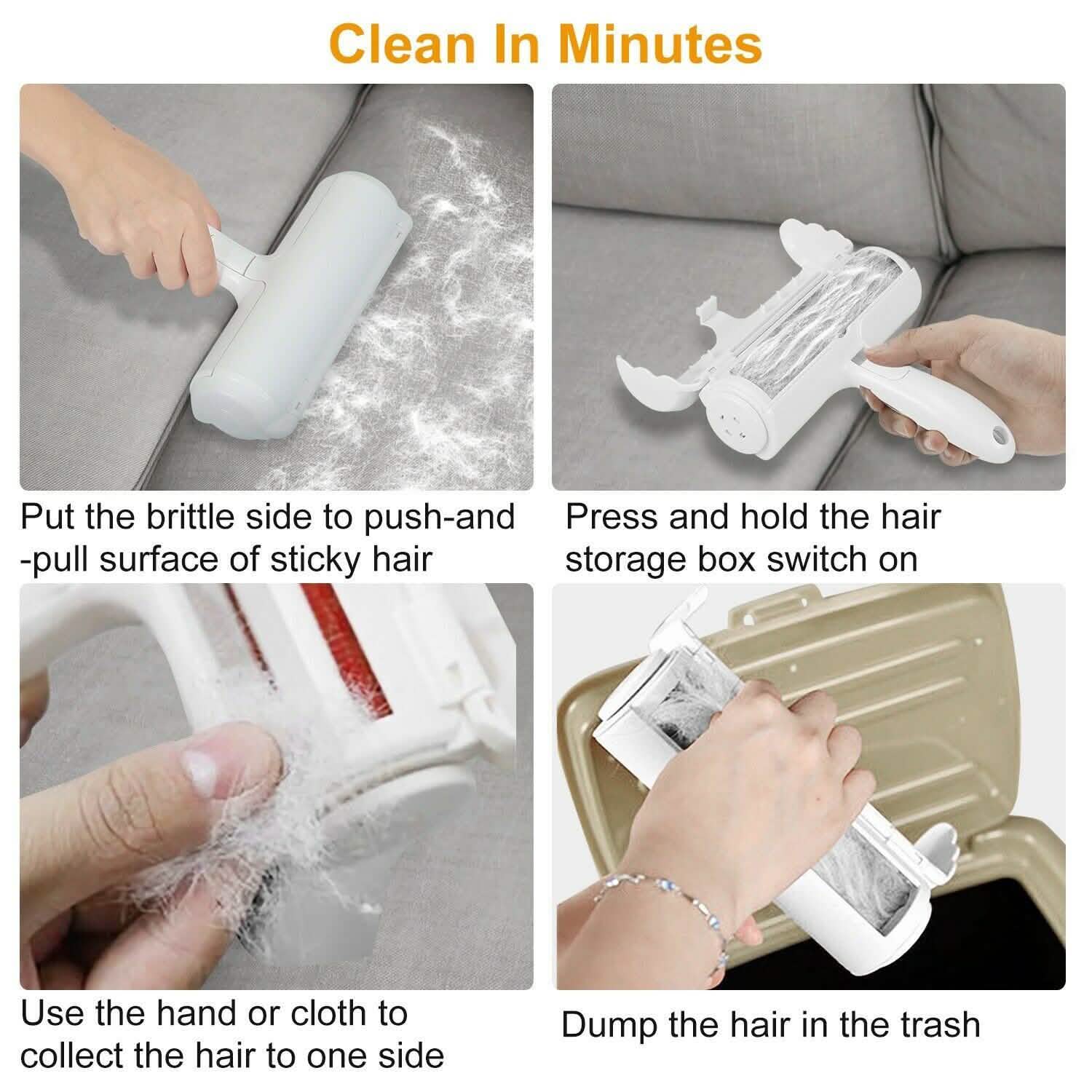 Clean In Minutes

Put the brittle side to push-and -pull surface of sticky hair

Press and hold the hair storage box switch on

Use the hand or cloth to collect the hair to one side

Dump the hair in the trash