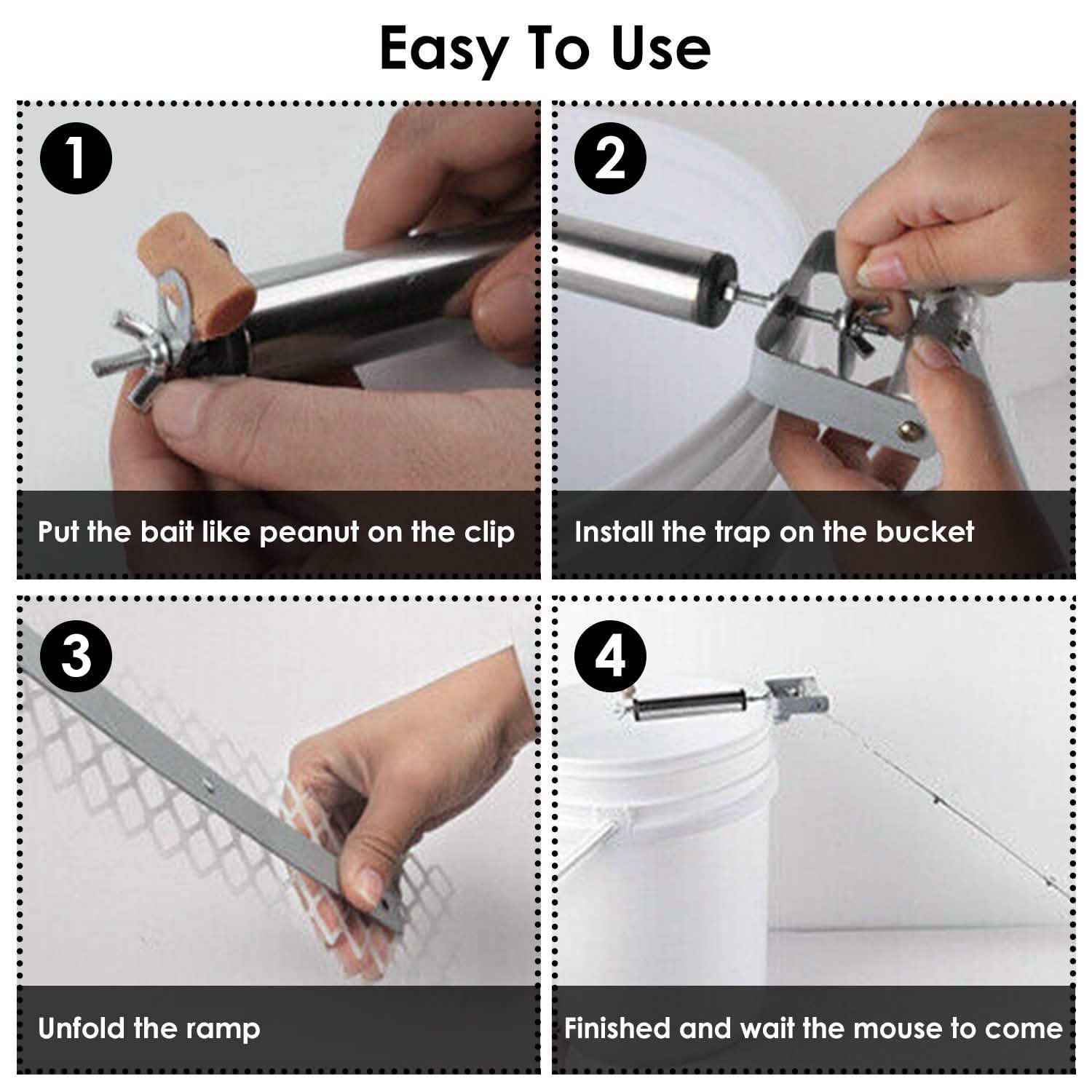 Easy To Use

1

Put the bait like peanut on the clip

2

Install the trap on the bucket

3

Unfold the ramp

4

Finished and wait the mouse to come