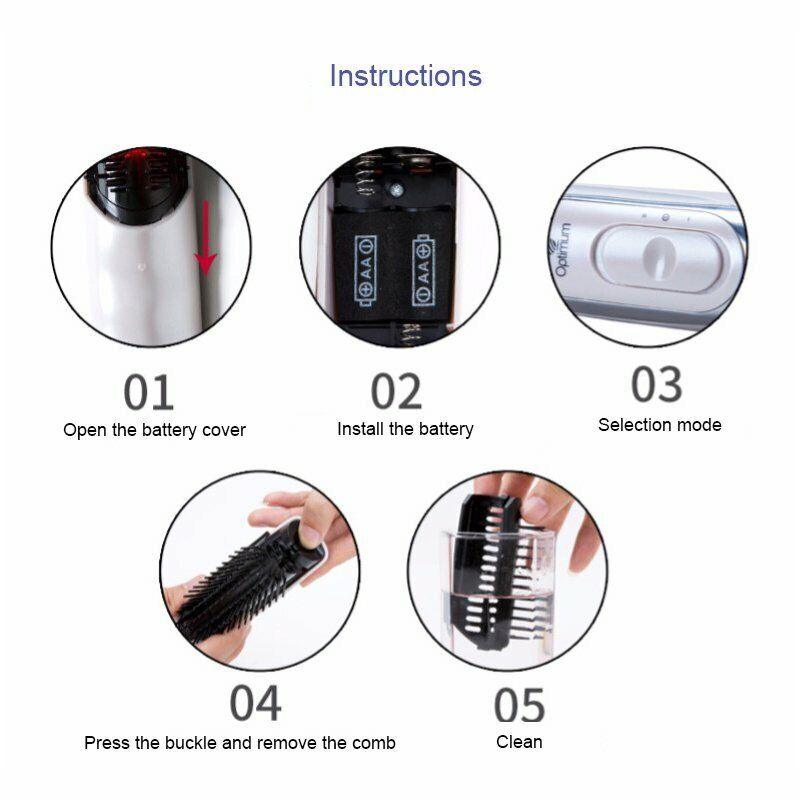 Instructions

AA

AA

Optimum

01
Open the battery cover

02
Install the battery

03
Selection mode

04
Press the buckle and remove the comb

05
Clean