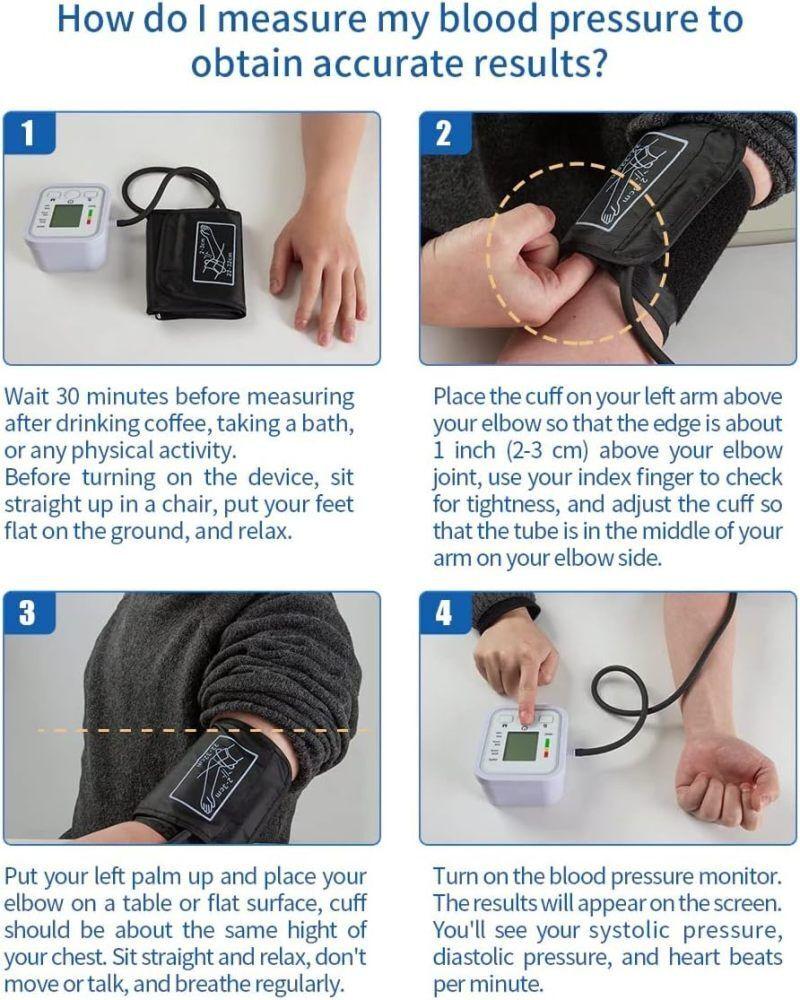 How do I measure my blood pressure to obtain accurate results?

1

Wait 30 minutes before measuring after drinking coffee, taking a bath, or any physical activity.
Before turning on the device, sit straight up in a chair, put your feet flat on the ground, and relax.

2

Place the cuff on your left arm above your elbow so that the edge is about 1 inch (2-3 cm) above your elbow joint, use your index finger to check for tightness, and adjust the cuff so that the tube is in the middle of your arm on your elbow side.

3

Put your left palm up and place your elbow on a table or flat surface, cuff should be about the same hight of your chest. Sit straight and relax, don't move or talk, and breathe regularly.

4

Turn on the blood pressure monitor. The results will appear on the screen. You'll see your systolic pressure, diastolic pressure, and heart beats per minute.