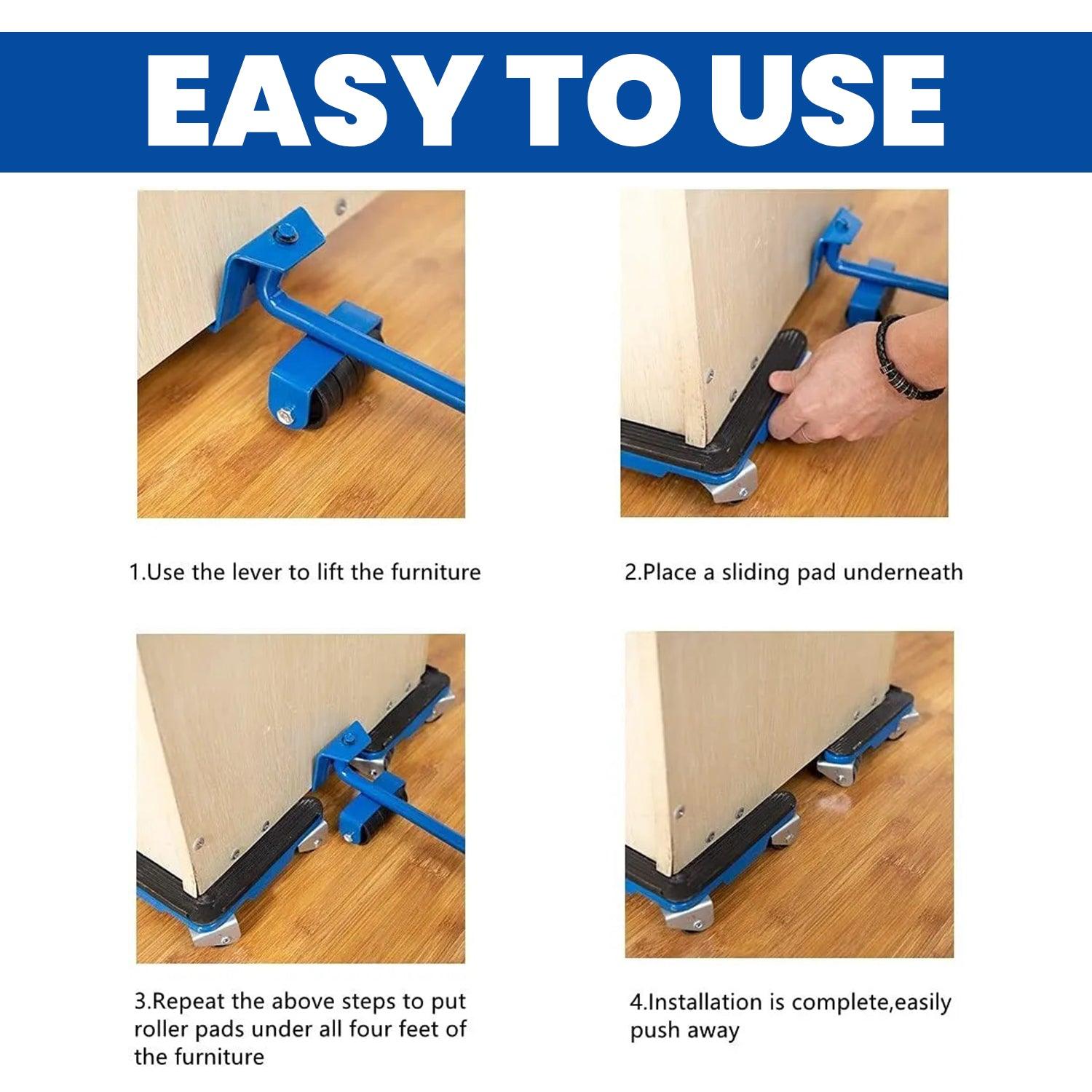 EASY TO USE

1.Use the lever to lift the furniture

2.Place a sliding pad underneath

3.Repeat the above steps to put roller pads under all four feet of the furniture

4.Installation is complete,easily push away