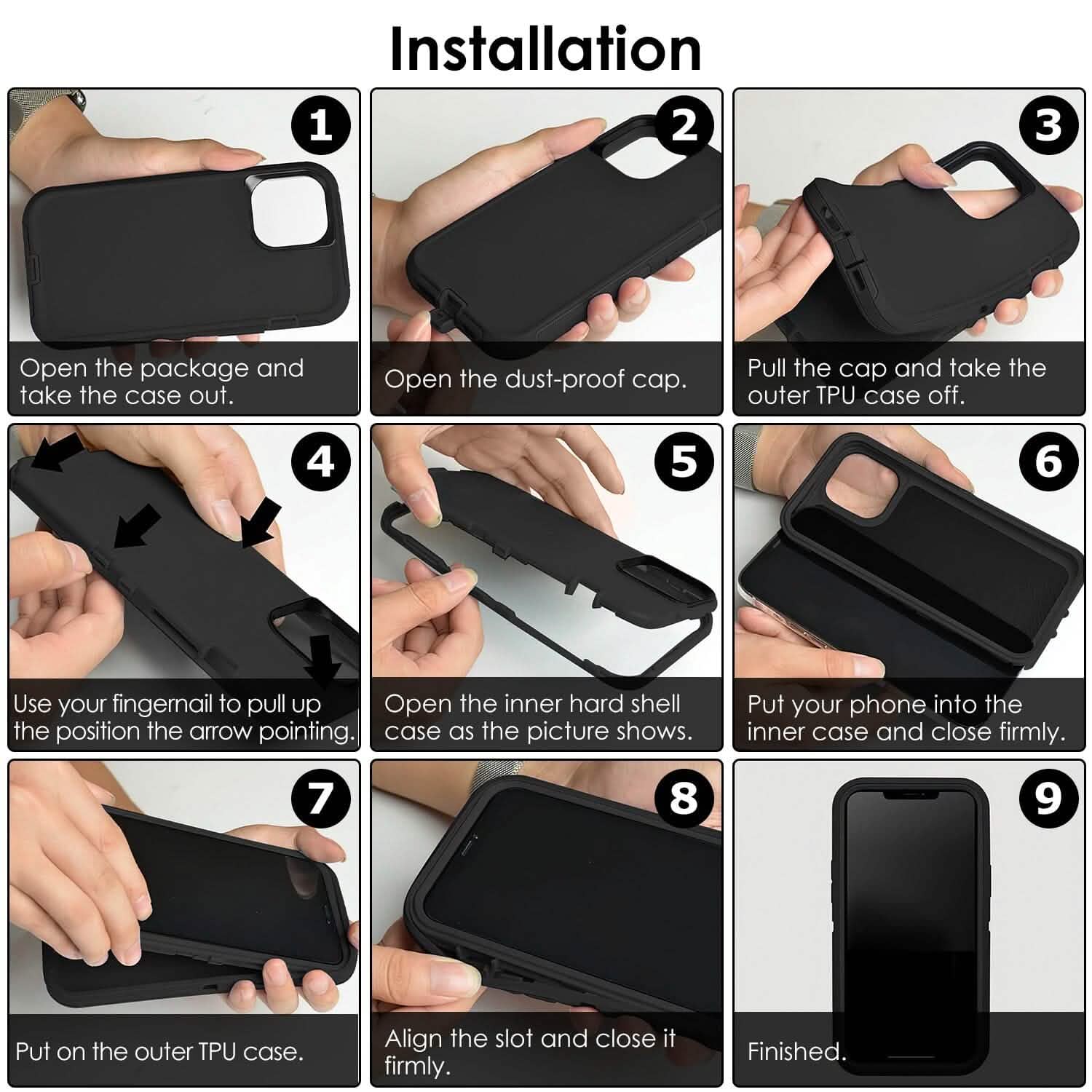 Installation

1
Open the package and take the case out.

2
Open the dust-proof cap.

3
Pull the cap and take the outer TPU case off.

4
Use your fingernail to pull up the position the arrow pointing.

5
Open the inner hard shell case as the picture shows.

6
Put your phone into the inner case and close firmly.

7
Put on the outer TPU case.

8
Align the slot and close it firmly.

9
Finished.