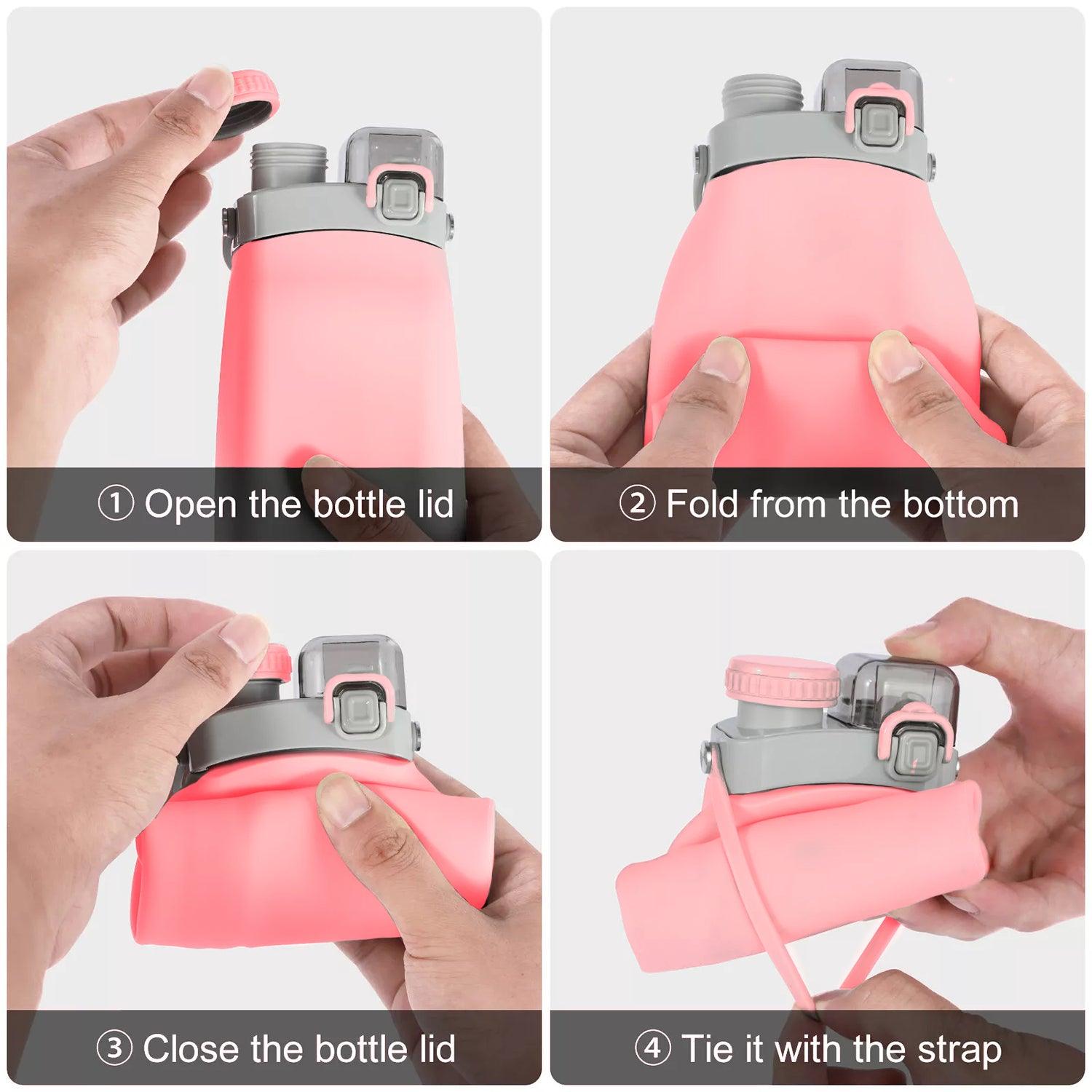 ① Open the bottle lid

② Fold from the bottom

③ Close the bottle lid

④ Tie it with the strap