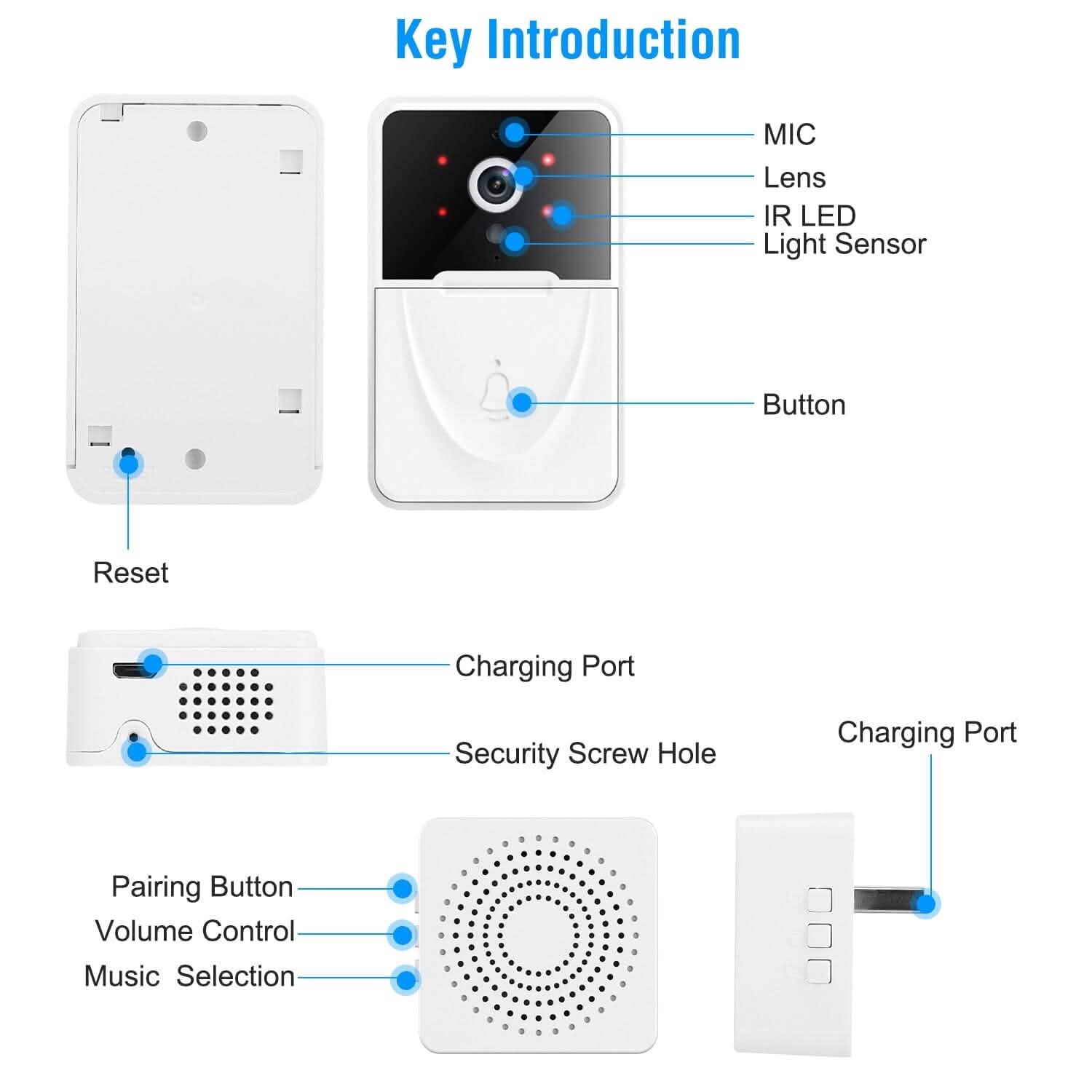 Key Introduction

MIC

Lens

IR LED

Light Sensor

Button

Reset

Charging Port

Security Screw Hole

Charging Port

Pairing Button

Volume Control

Music  Selection