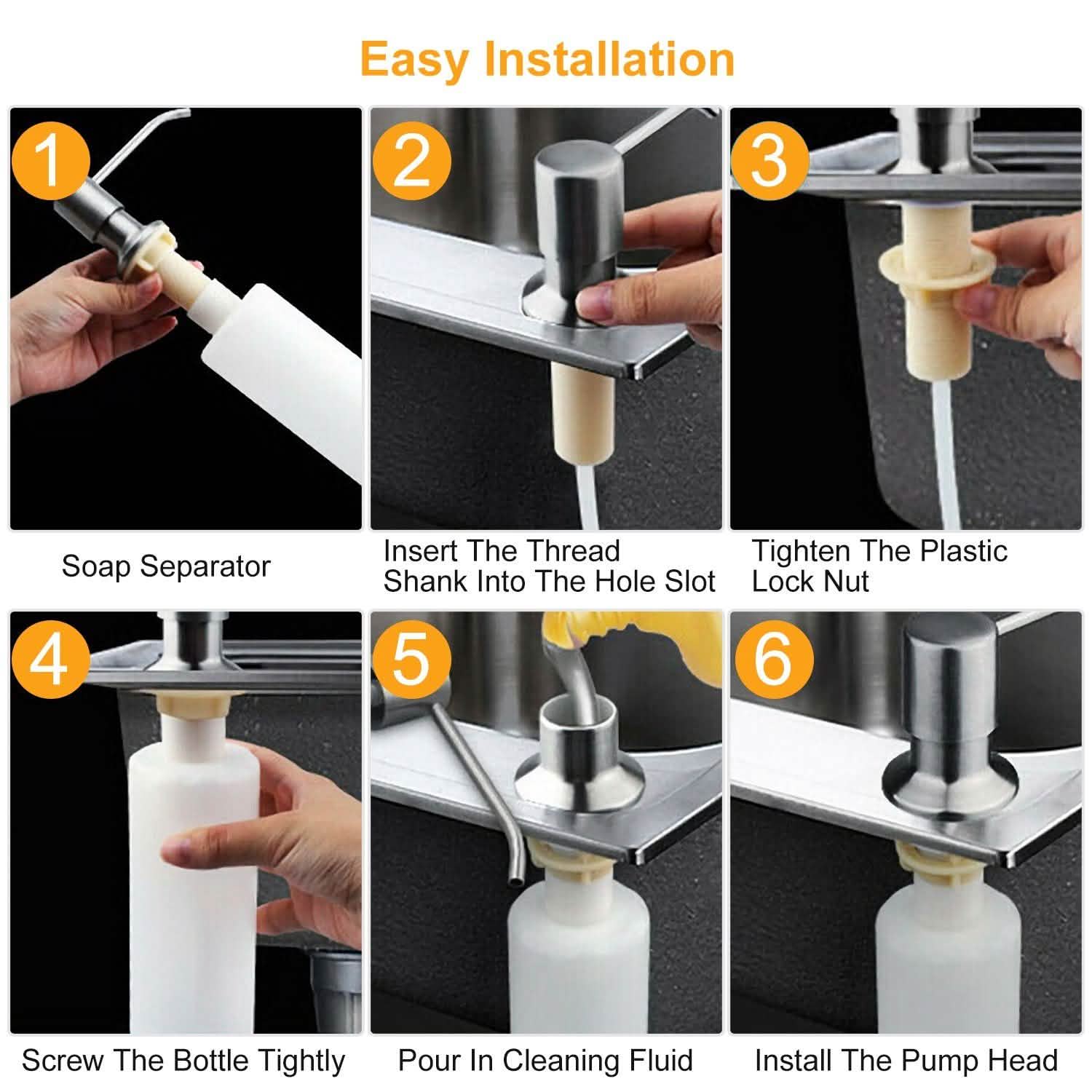 Easy Installation

1

Soap Separator

2

Insert The Thread Shank Into The Hole Slot

3

Tighten The Plastic Lock Nut

4

Screw The Bottle Tightly

5

Pour In Cleaning Fluid

6

Install The Pump Head