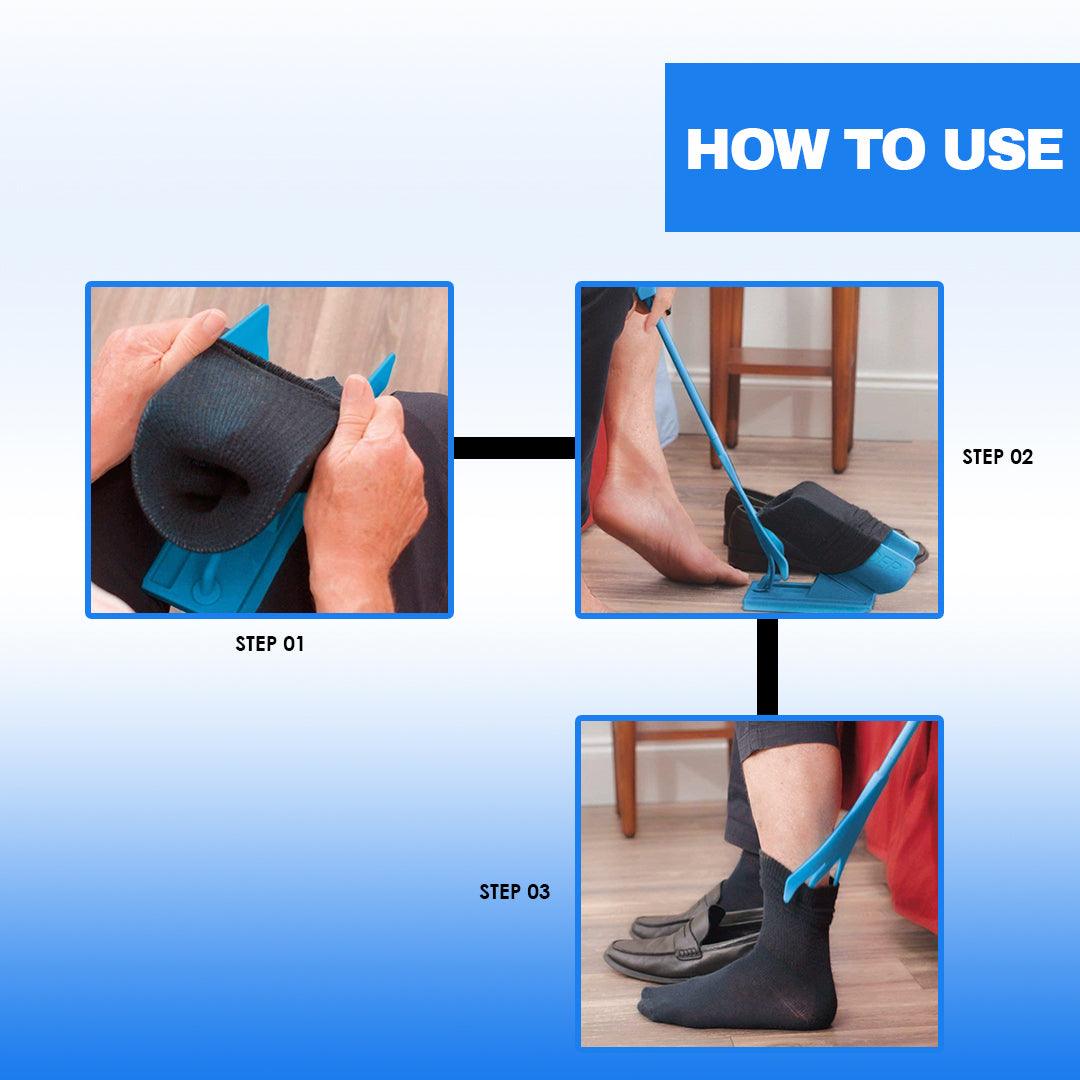 HOW TO USE

STEP 01

STEP 02

STEP 03