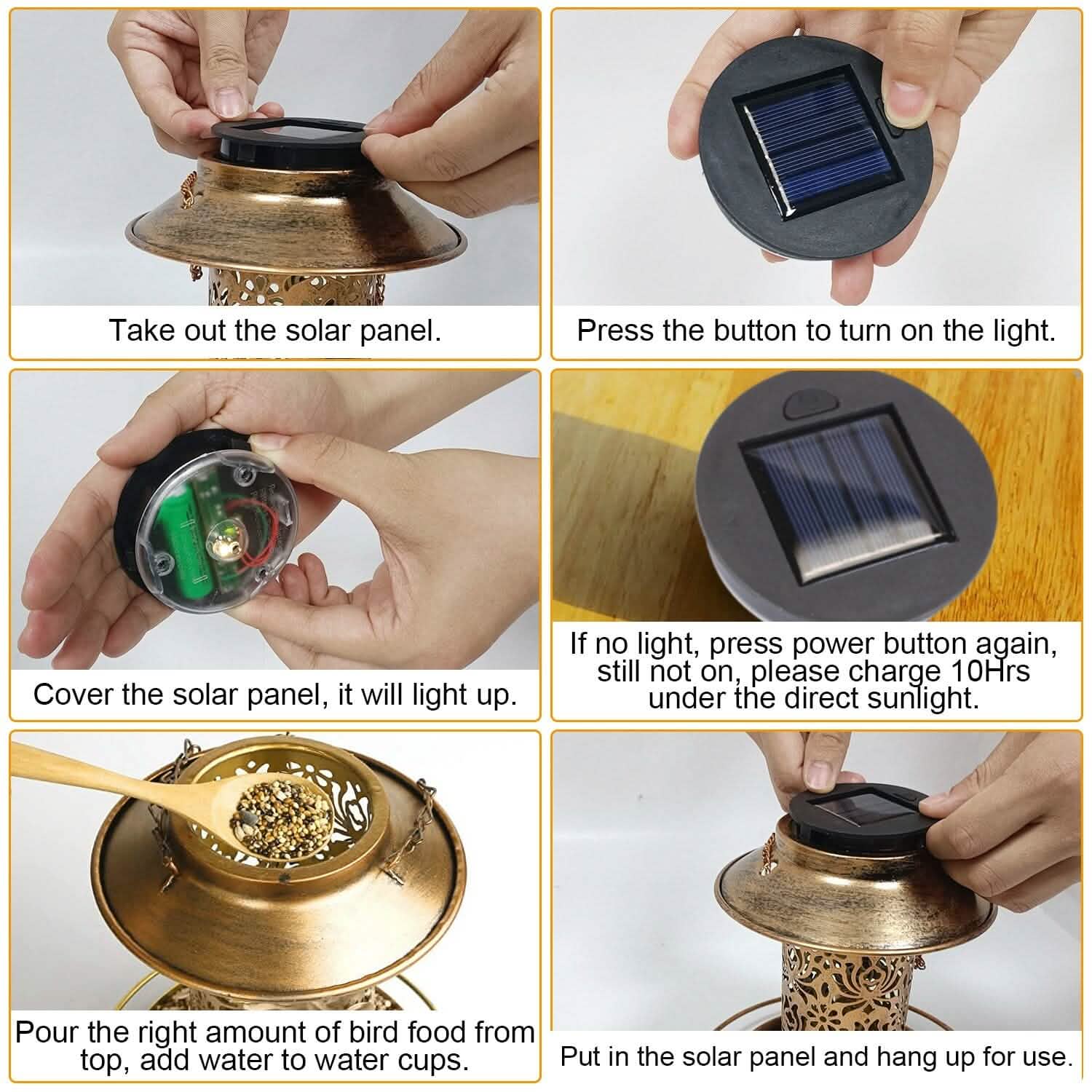 Take out the solar panel.

Press the button to turn on the light.

Cover the solar panel, it will light up.

If no light, press power button again, still not on, please charge 10Hrs under the direct sunlight.

Pour the right amount of bird food from top, add water to water cups.

Put in the solar panel and hang up for use.