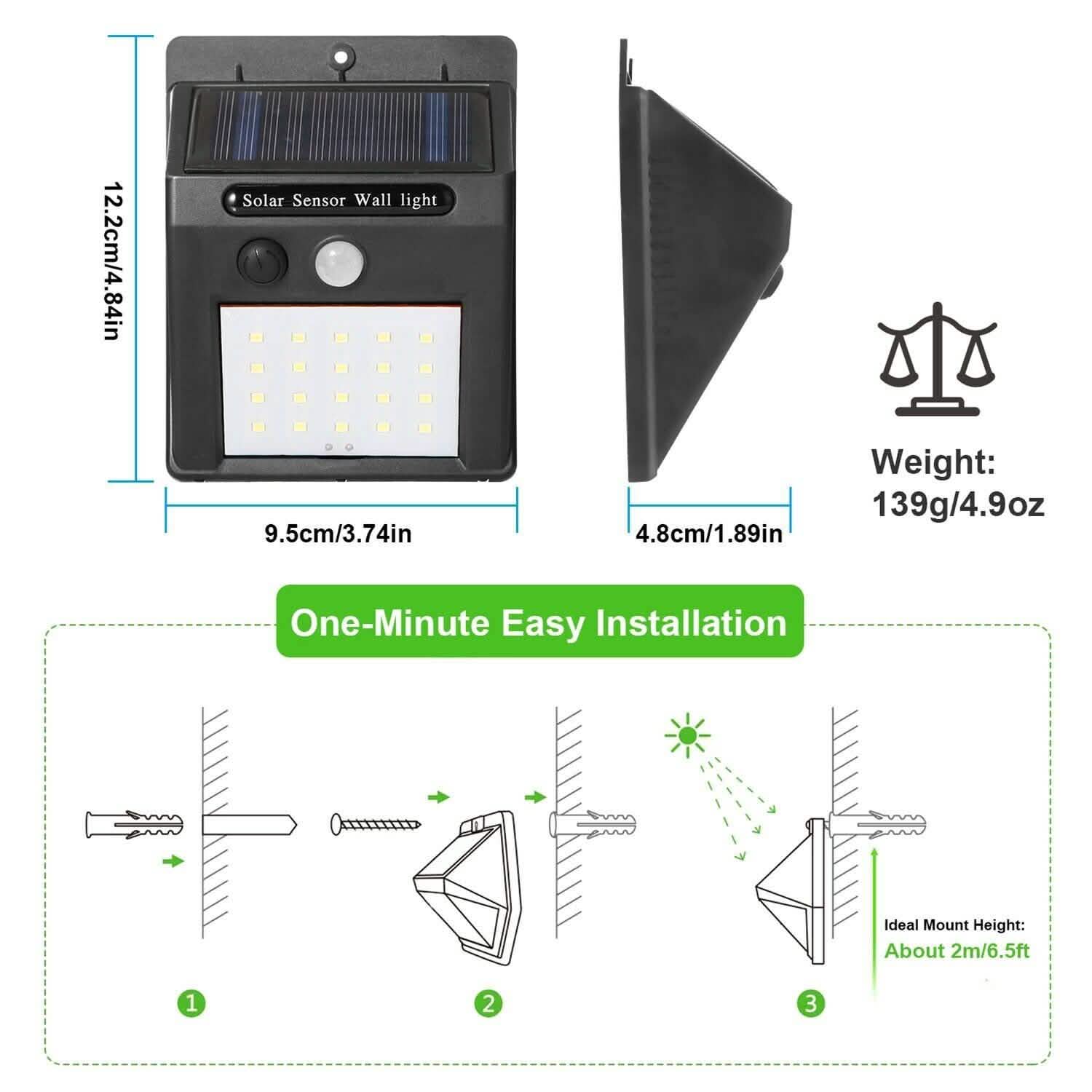 12.2cm/4.84in

Solar Sensor Wall light

9.5cm/3.74in

4.8cm/1.89in

Weight:
139g/4.9oz

One-Minute Easy Installation

Ideal Mount Height:
About 2m/6.5ft

1

2

3