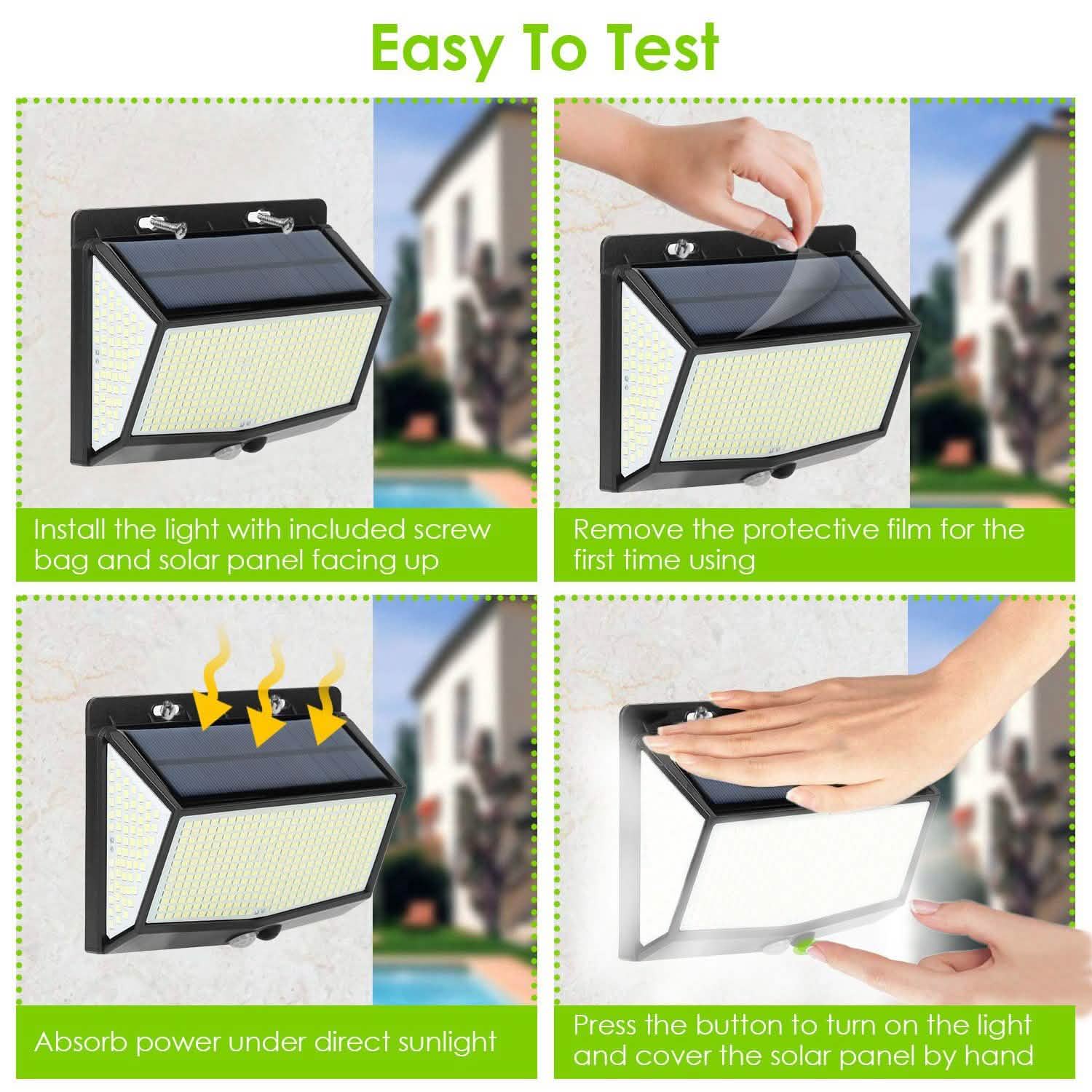 Easy To Test

Install the light with included screw bag and solar panel facing up

Remove the protective film for the first time using

Absorb power under direct sunlight

Press the button to turn on the light and cover the solar panel by hand