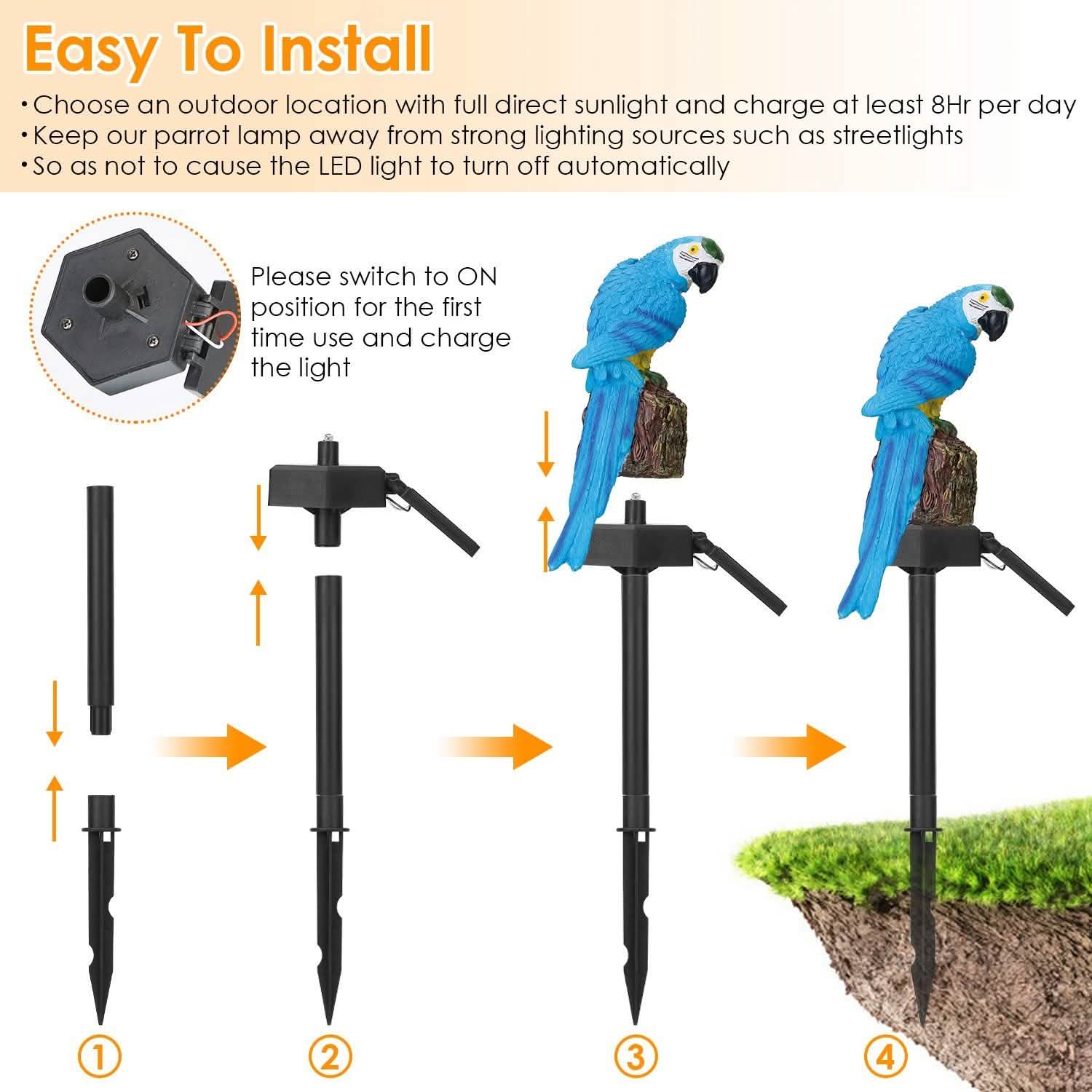 Easy To Install

·Choose an outdoor location with full direct sunlight and charge at least 8Hr per day
·Keep our parrot lamp away from strong lighting sources such as streetlights
·So as not to cause the LED light to turn off automatically

Please switch to ON position for the first time use and charge the light

①

②

③

④