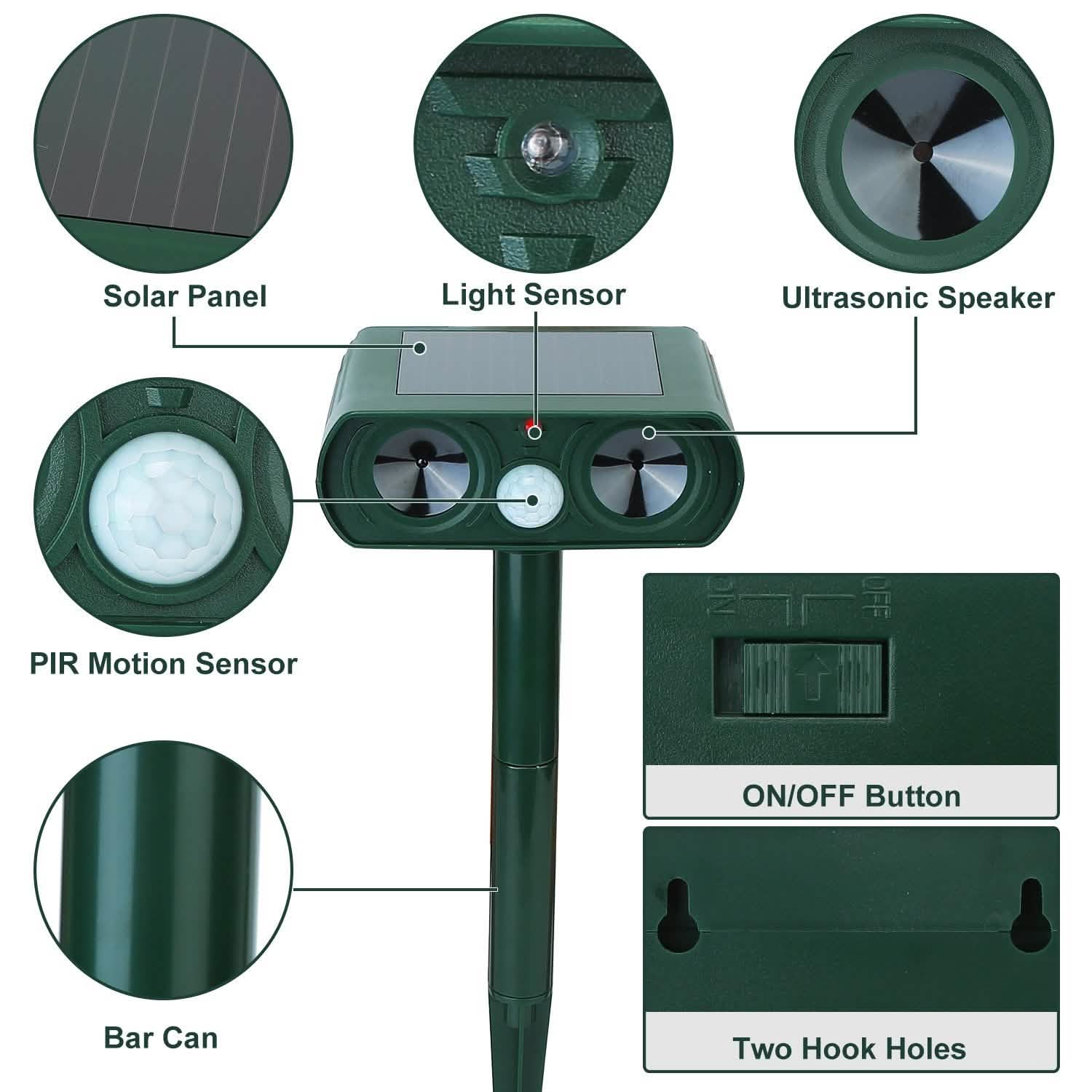 Solar Panel

Light Sensor

Ultrasonic Speaker

PIR Motion Sensor

ON

OFF

ON/OFF Button

Bar Can

Two Hook Holes