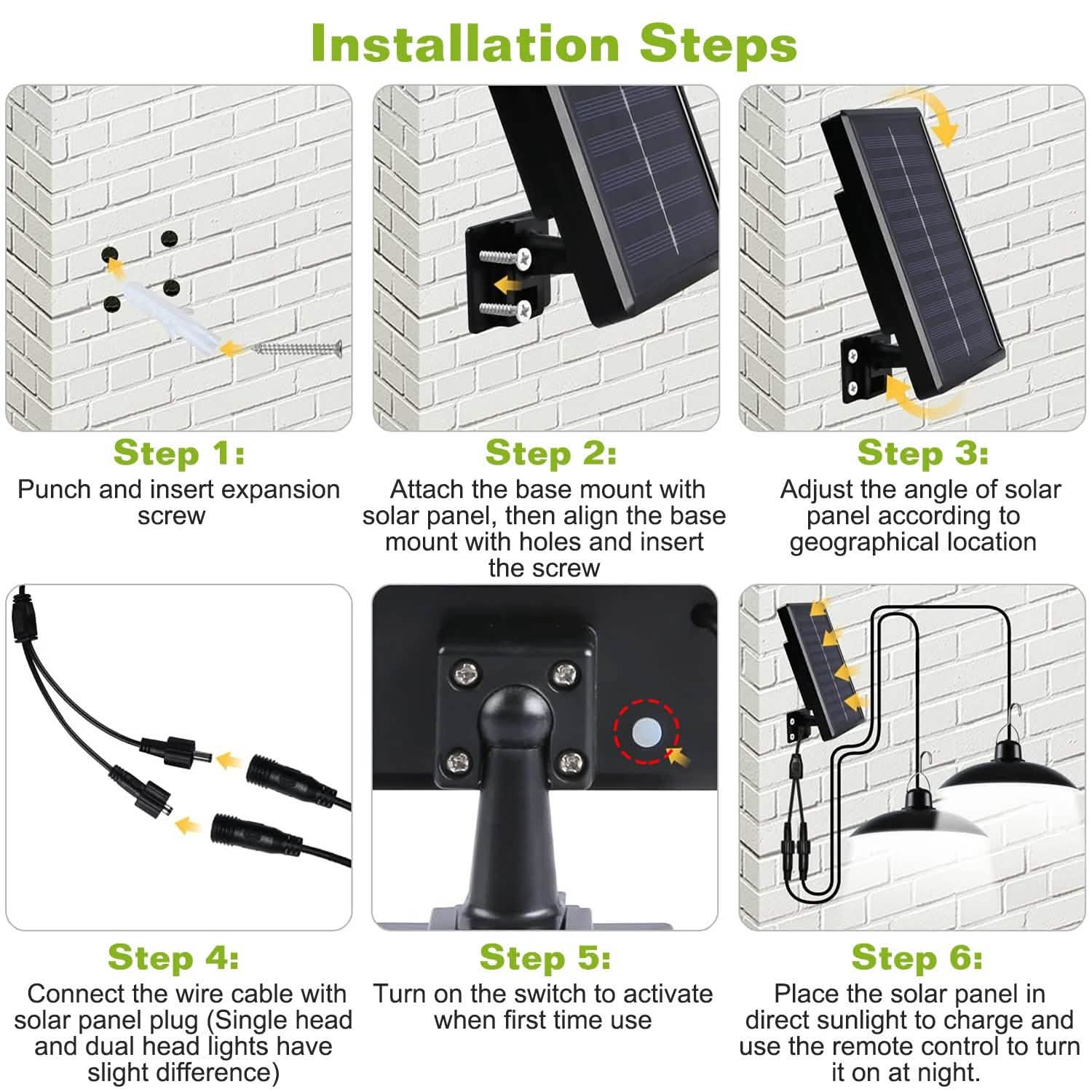 Installation Steps

Step 1:
Punch and insert expansion screw

Step 2:
Attach the base mount with solar panel, then align the base mount with holes and insert the screw

Step 3:
Adjust the angle of solar panel according to geographical location

Step 4:
Connect the wire cable with solar panel plug (Single head and dual head lights have slight difference)

Step 5:
Turn on the switch to activate when first time use

Step 6:
Place the solar panel in direct sunlight to charge and use the remote control to turn it on at night.