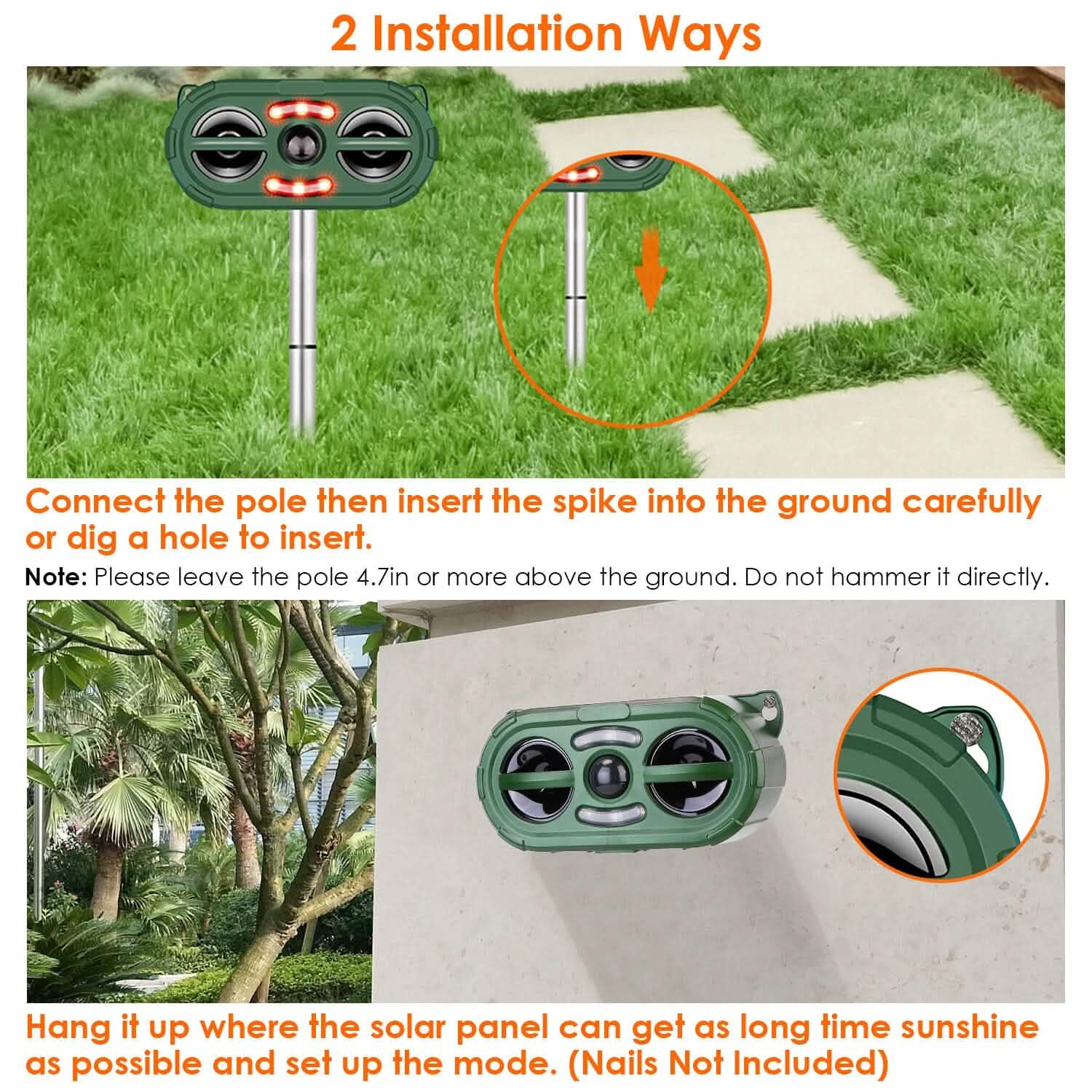 2 Installation Ways

Connect the pole then insert the spike into the ground carefully or dig a hole to insert.

Note: Please leave the pole 4.7in or more above the ground. Do not hammer it directly.

Hang it up where the solar panel can get as long time sunshine as possible and set up the mode. (Nails Not Included)