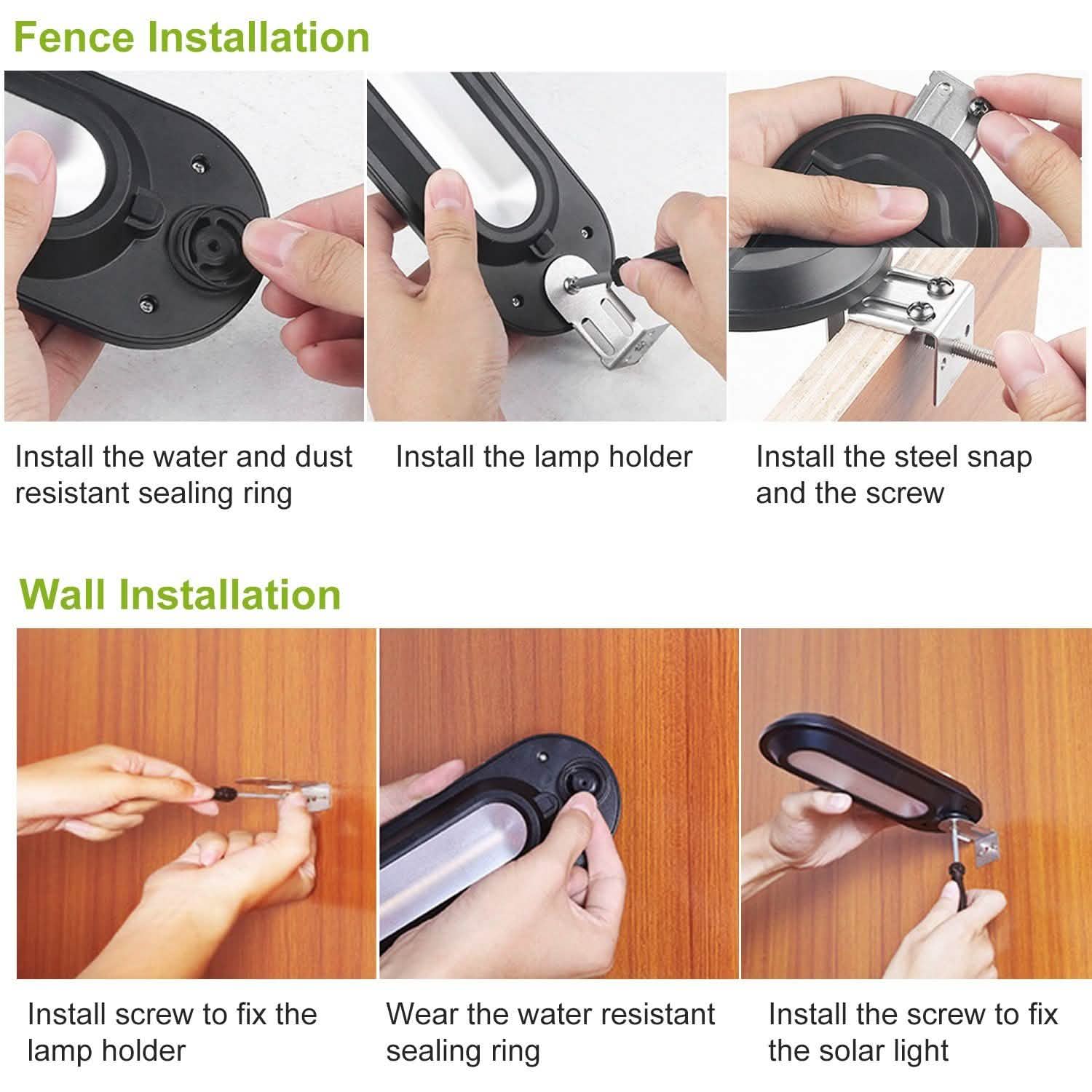 Fence Installation

Install the water and dust resistant sealing ring

Install the lamp holder

Install the steel snap and the screw

Wall Installation

Install screw to fix the lamp holder

Wear the water resistant sealing ring

Install the screw to fix the solar light