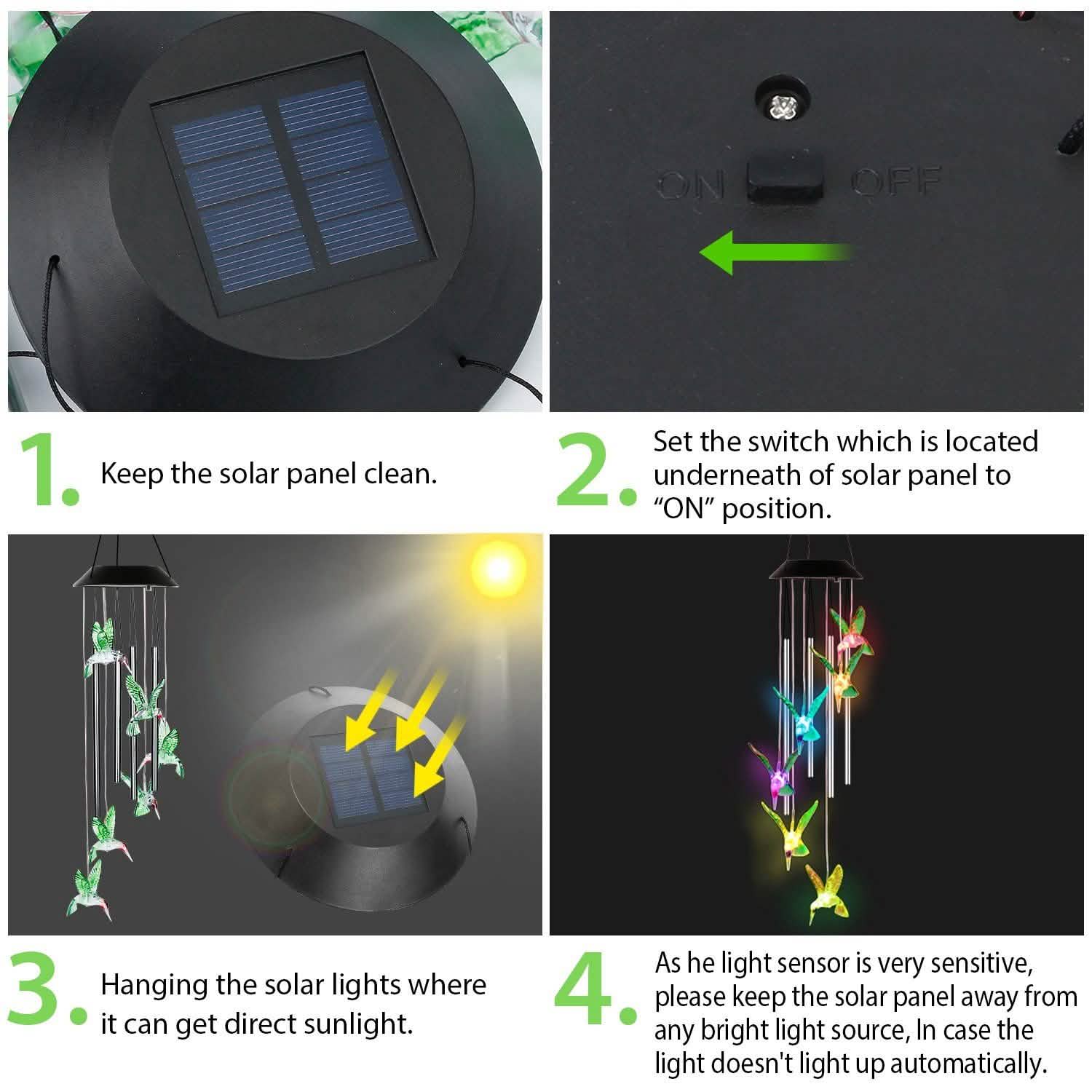 ON OFF

1. Keep the solar panel clean.

2. Set the switch which is located underneath of solar panel to “ON” position.

3. Hanging the solar lights where it can get direct sunlight.

4. As he light sensor is very sensitive, please keep the solar panel away from any bright light source, In case the light doesn't light up automatically.