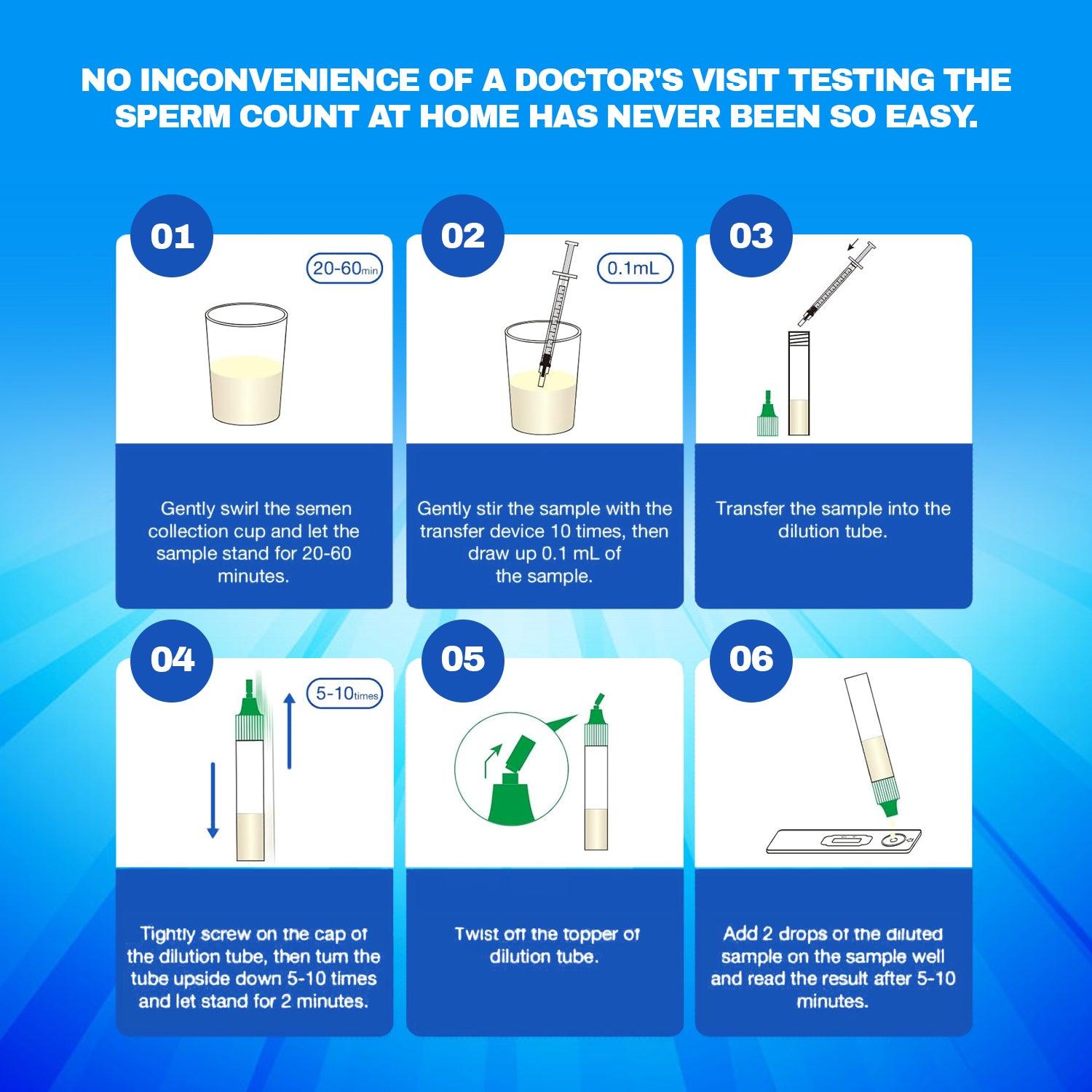 NO INCONVENIENCE OF A DOCTOR'S VISIT TESTING THE SPERM COUNT AT HOME HAS NEVER BEEN SO EASY.

01

20-60min

Gently swirl the semen collection cup and let the sample stand for 20-60 minutes.

02

0.1mL

Gently stir the sample with the transfer device 10 times, then draw up 0.1 mL of the sample.

03

Transfer the sample into the dilution tube.

04

5-10times

Tightly screw on the cap of the dilution tube, then turn the tube upside down 5-10 times and let stand for 2 minutes.

05

Twist off the topper of dilution tube.

06

Add 2 drops of the diluted sample on the sample well and read the result after 5-10 minutes.