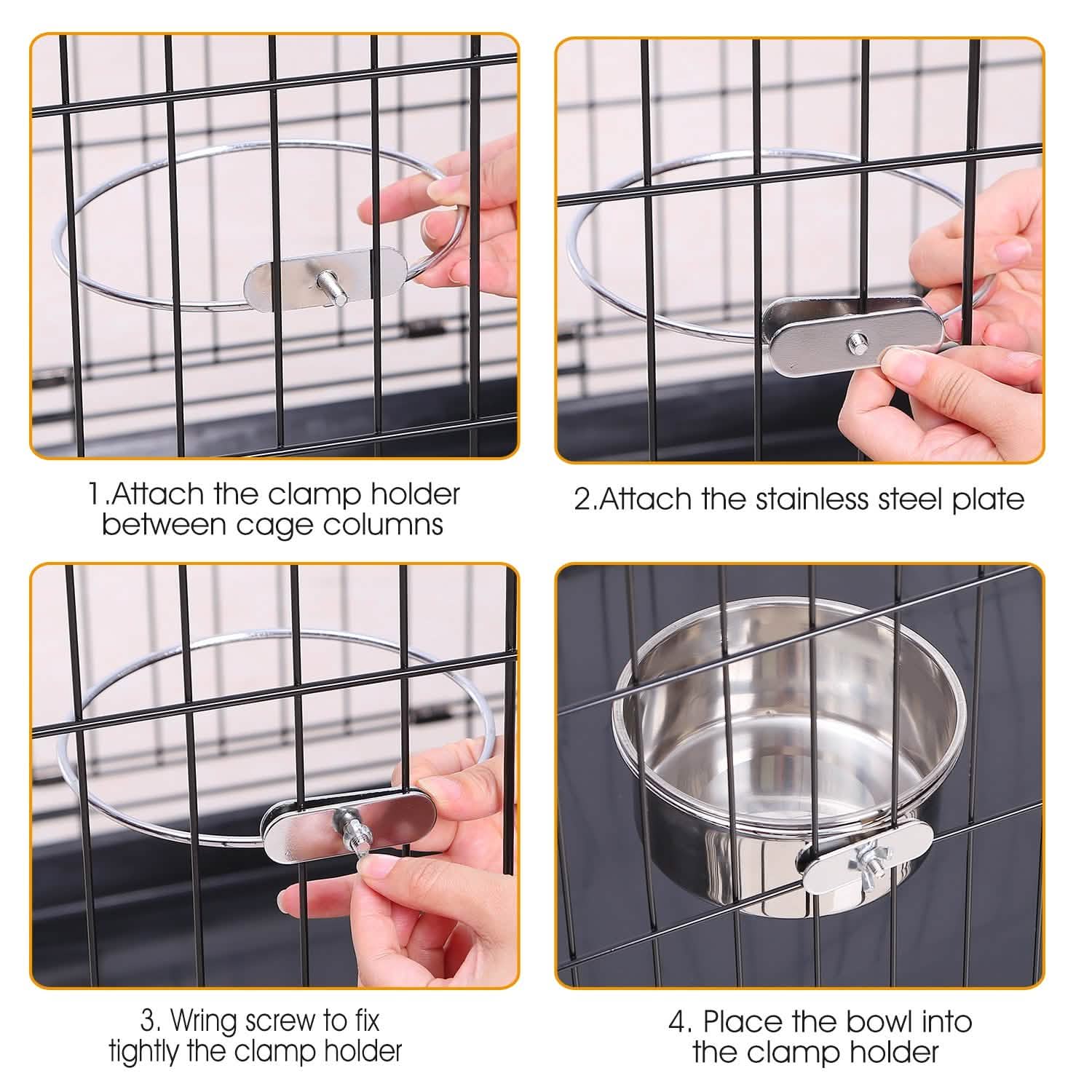 1.Attach the clamp holder between cage columns

2.Attach the stainless steel plate

3. Wring screw to fix tightly the clamp holder

4. Place the bowl into the clamp holder